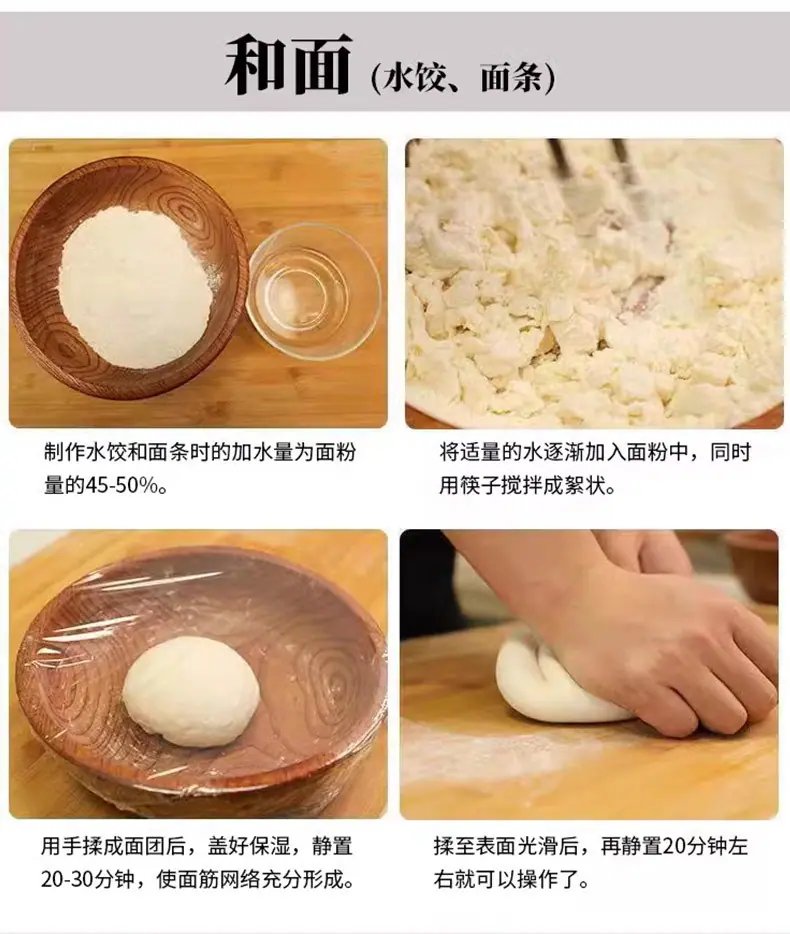 和面（水饺、面条）

制作水饺和面条时的加水量为面粉量的45-50%。

将适量的水逐渐加入面粉中，同时用筷子搅拌成絮状。

用手揉成面团后，盖好保湿，静置20-30分钟，使面筋网络充分形成。

揉至表面光滑后，再静置20分钟左右就可以操作了。