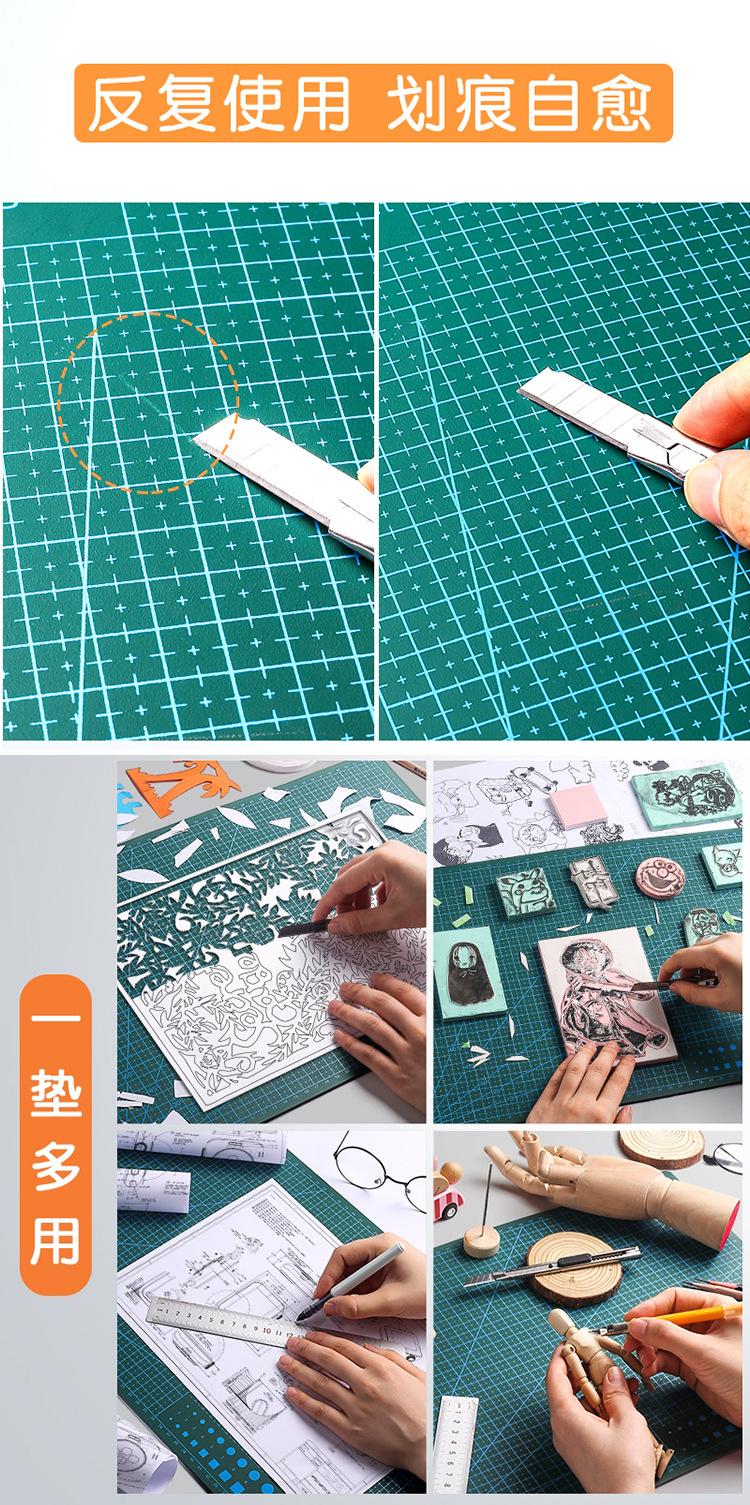 反复使用 划痕自愈

一垫多用