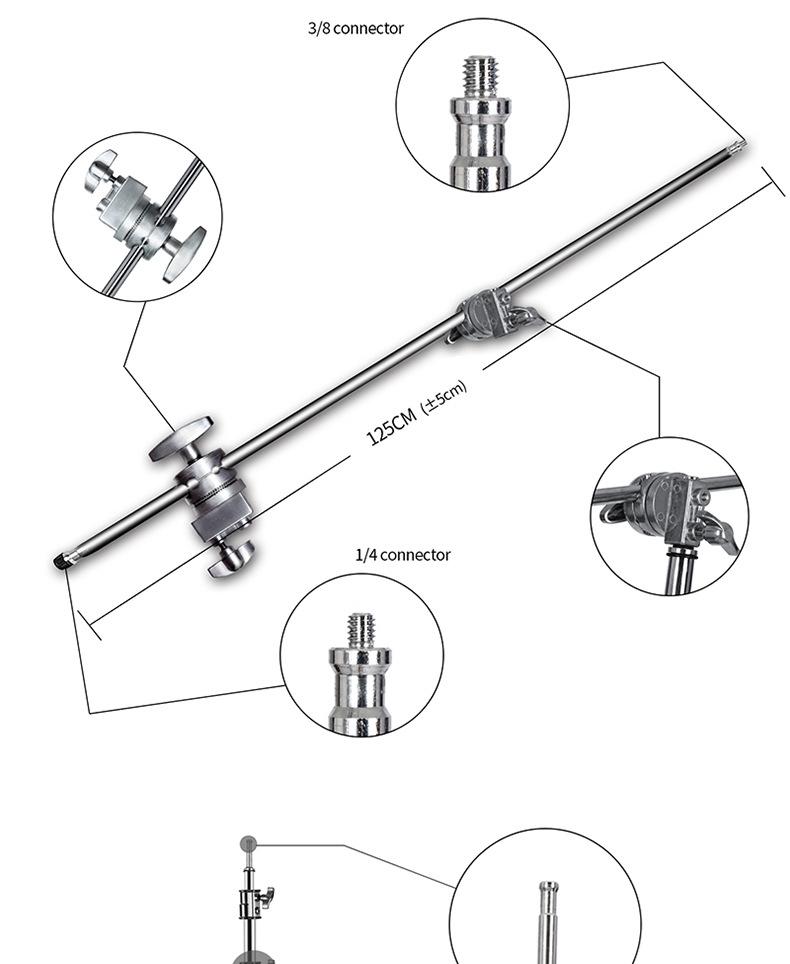 3/8 connector

125CM (±5cm)

1/4 connector