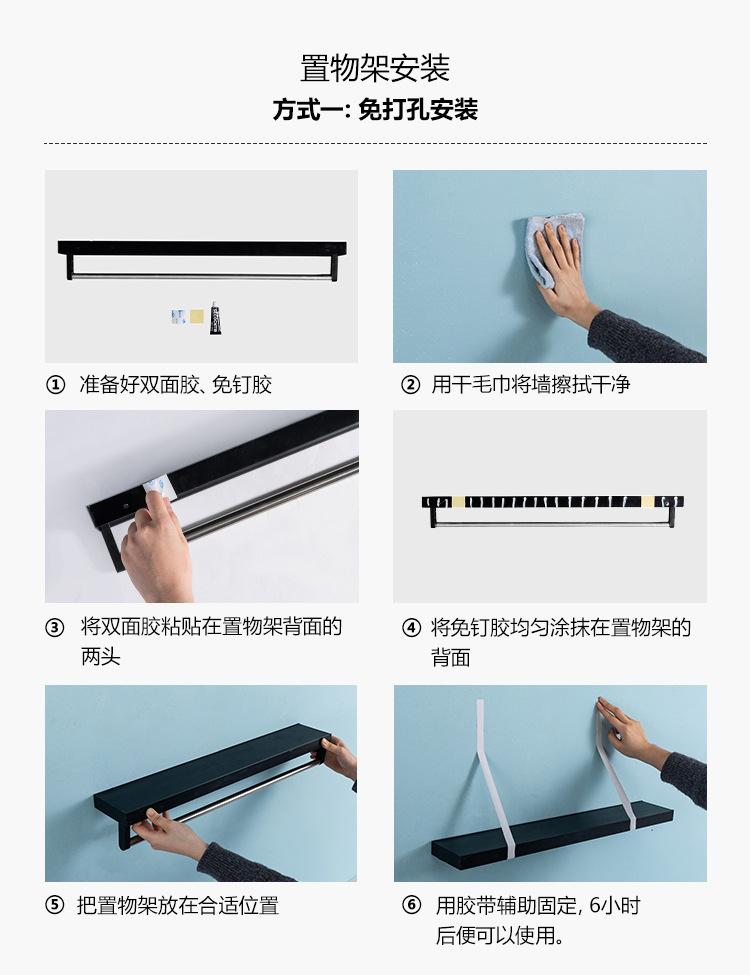 置物架安装

方式一: 免打孔安装

① 准备好双面胶、免钉胶

② 用干毛巾将墙擦拭干净

③ 将双面胶粘贴在置物架背面的两头

④ 将免钉胶均匀涂抹在置物架的背面

⑤ 把置物架放在合适位置

⑥ 用胶带辅助固定, 6小时后便可以使用。