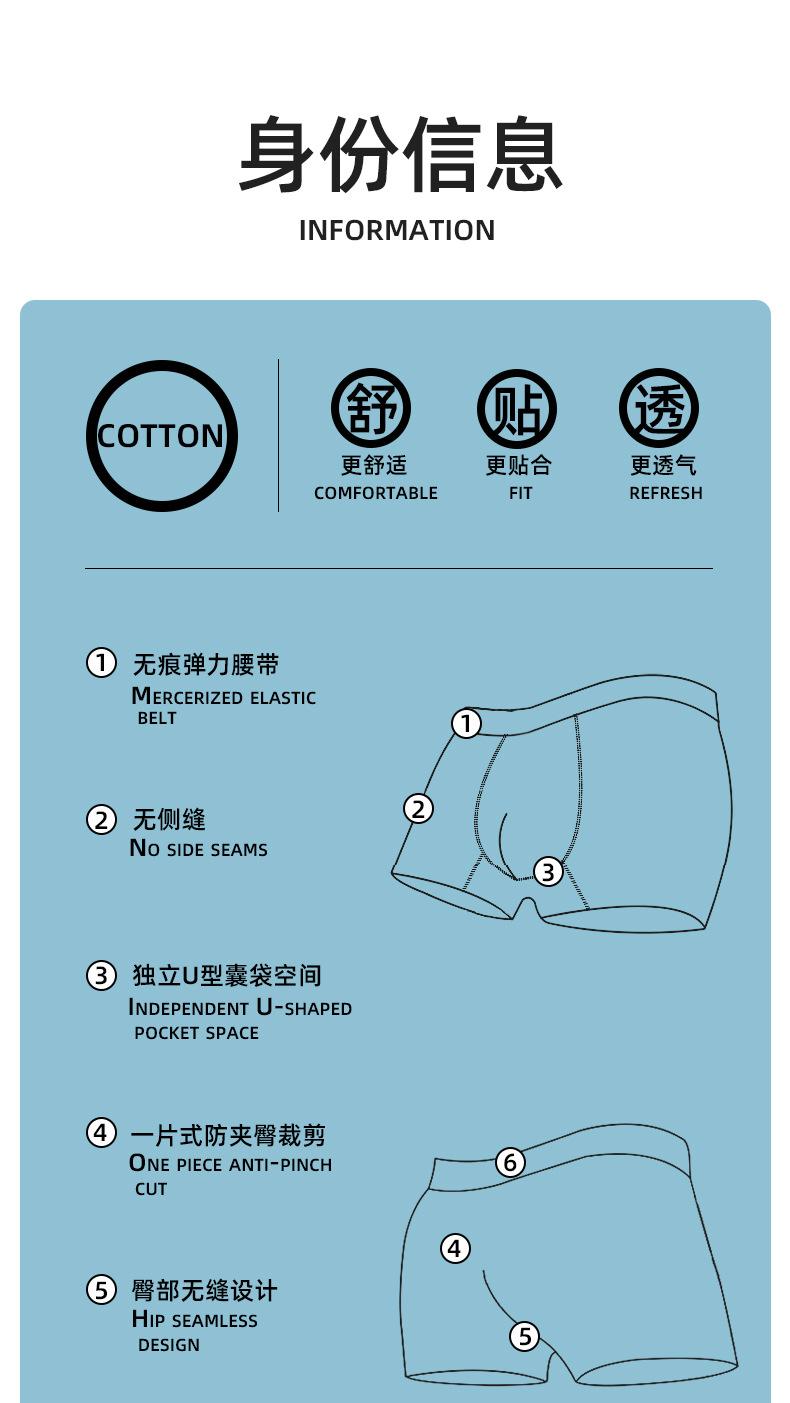 身份信息
INFORMATION

COTTON

舒
更舒适
COMFORTABLE

贴
更贴合
FIT

透
更透气
REFRESH

① 无痕弹力腰带
MERCERIZED ELASTIC BELT

② 无侧缝
NO SIDE SEAMS

③ 独立U型囊袋空间
INDEPENDENT U-SHAPED POCKET SPACE

④ 一片式防夹臀裁剪
ONE PIECE ANTI-PINCH CUT

⑤ 臀部无缝设计
HIP SEAMLESS DESIGN

①
②
③
⑥
④
⑤