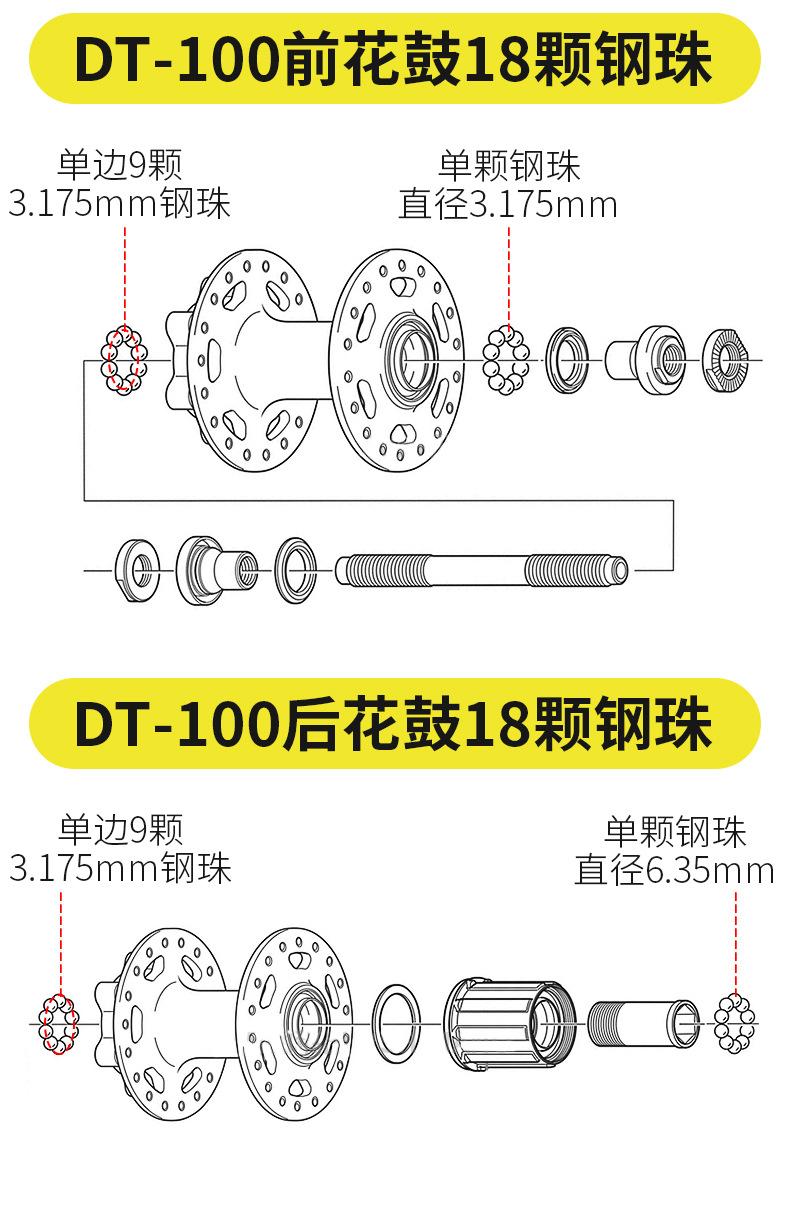 DT-100前花鼓18颗钢珠

单边9颗
3.175mm钢珠

单颗钢珠
直径3.175mm

DT-100后花鼓18颗钢珠

单边9颗
3.175mm钢珠

单颗钢珠
直径6.35mm