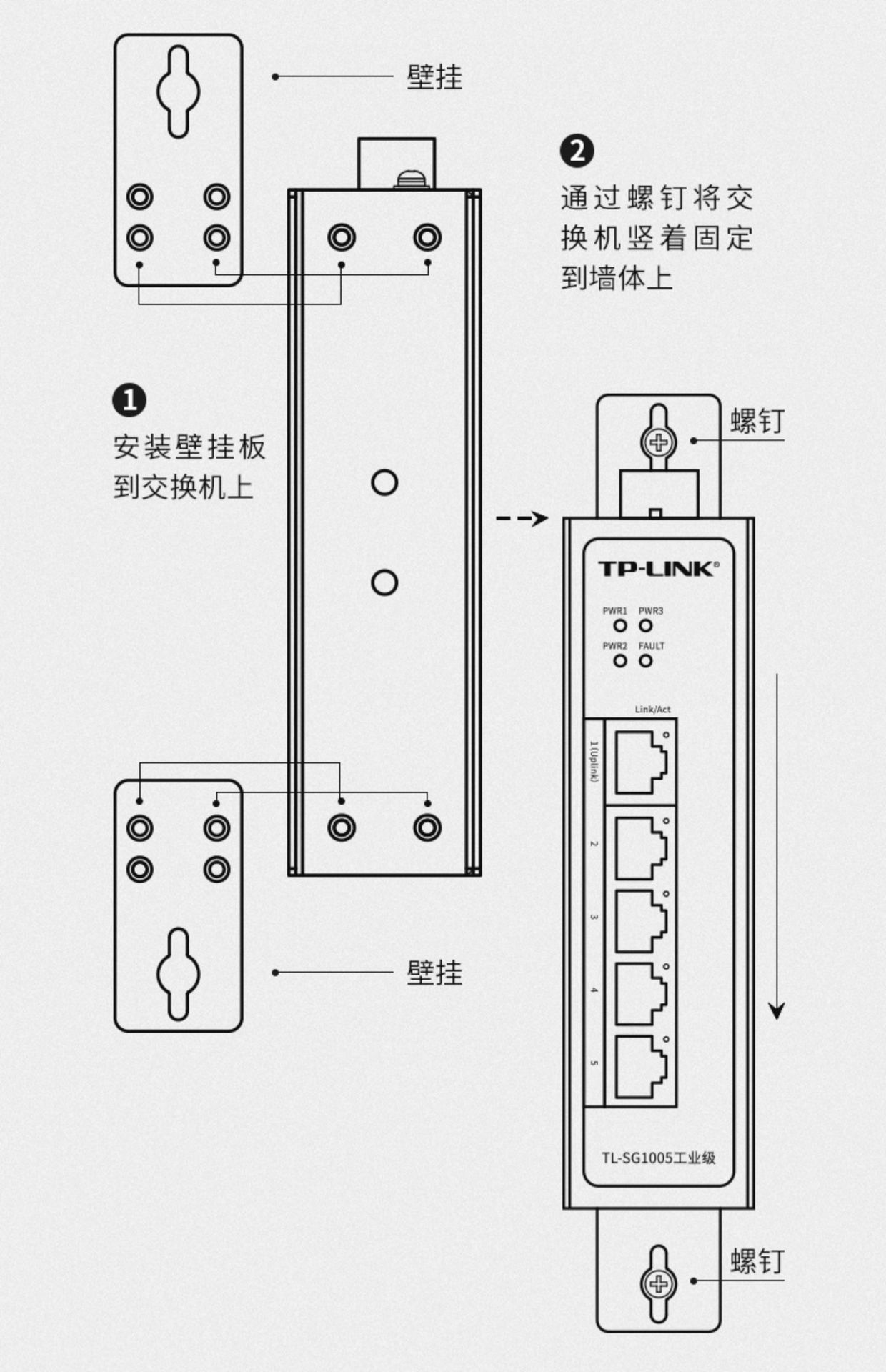 壁挂

❷
通过螺钉将交换机竖着固定到墙体上

❶
安装壁挂板到交换机上

螺钉

TP-LINK®

PWR1 PWR3

PWR2 FAULT

Link/Act

1(Uplink)

2

3

4

5

TL-SG1005工业级

壁挂

螺钉