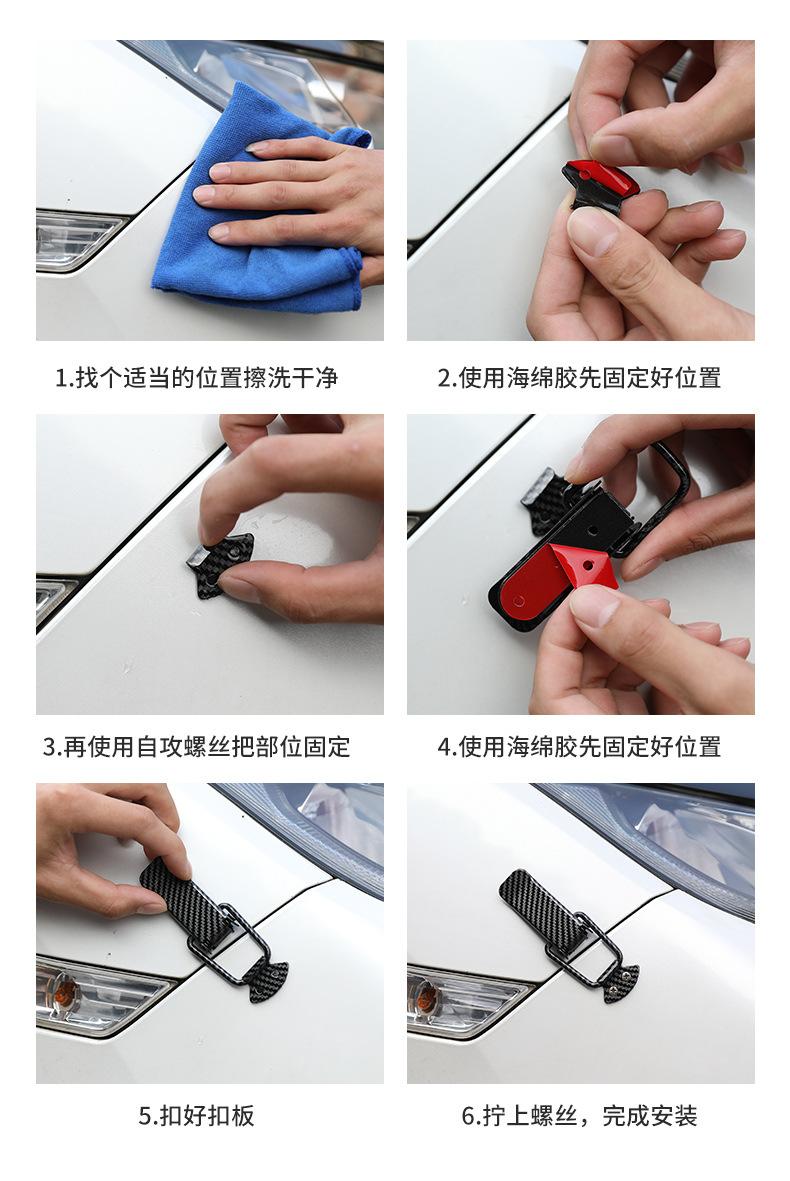 1.找个适当的位置擦洗干净

2.使用海绵胶先固定好位置

3.再使用自攻螺丝把部位固定

4.使用海绵胶先固定好位置

5.扣好扣板

6.拧上螺丝，完成安装