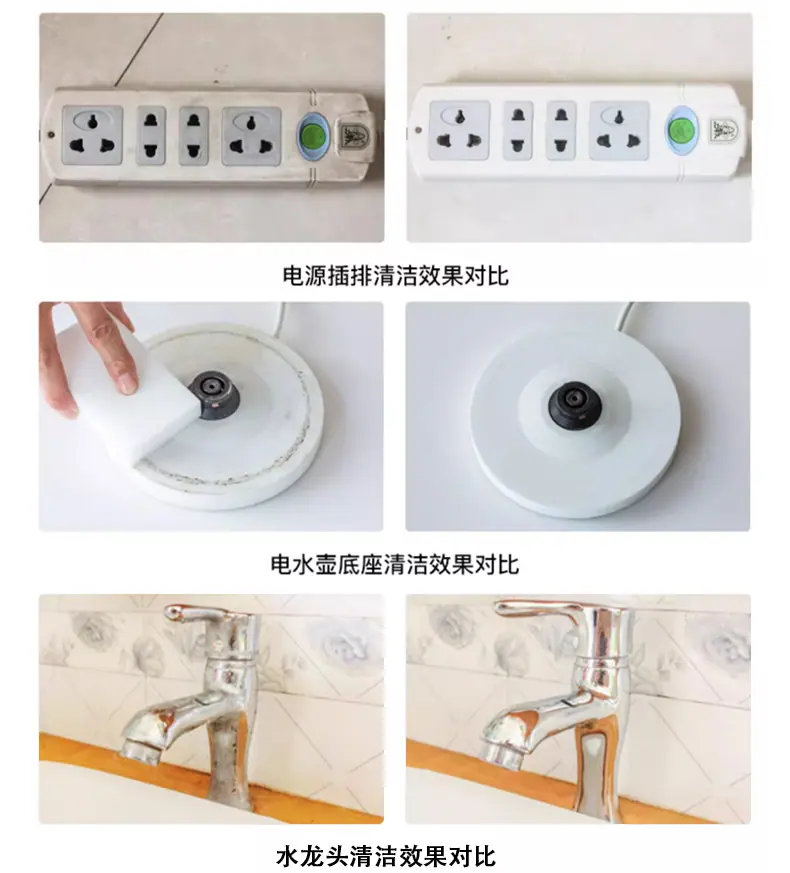 电源插排清洁效果对比

电水壶底座清洁效果对比

水龙头清洁效果对比