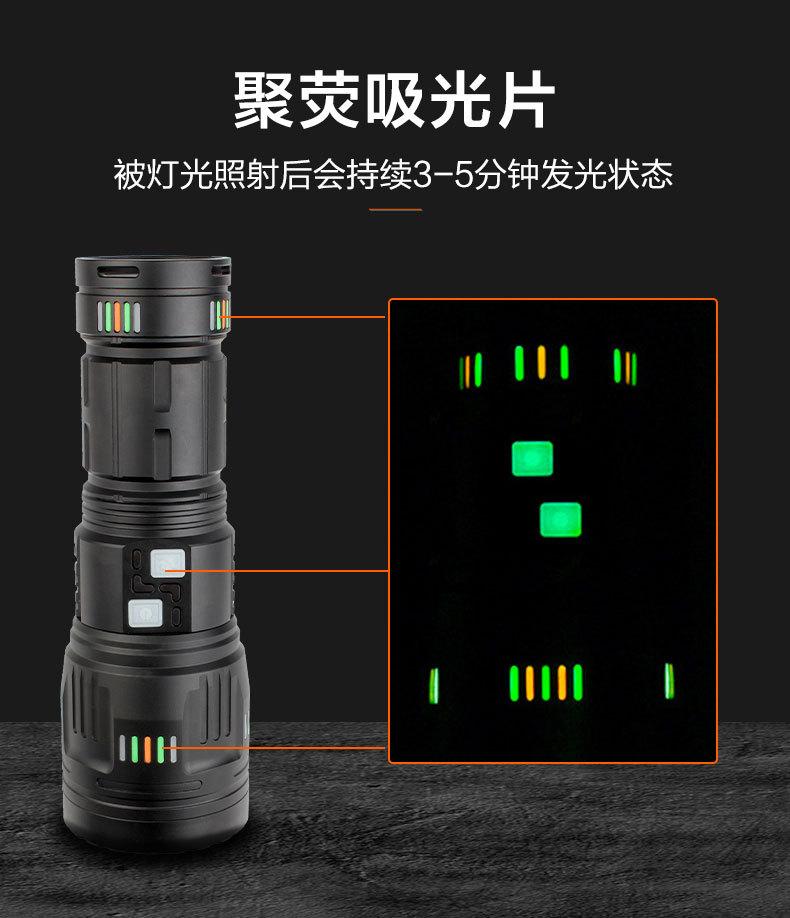 聚荧吸光片

被灯光照射后会持续3-5分钟发光状态