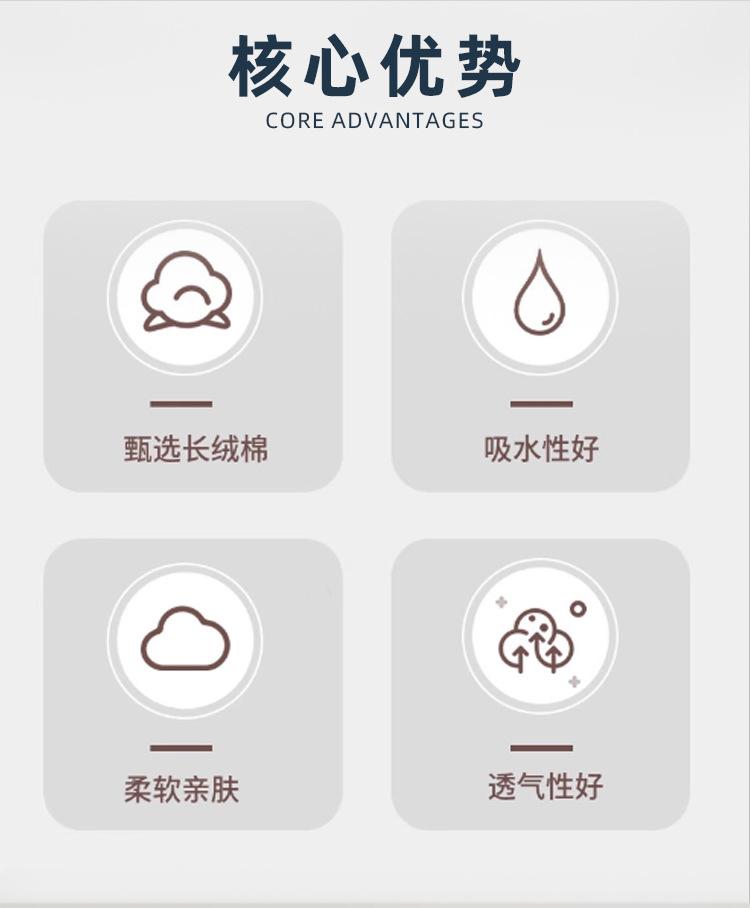 核心优势
CORE ADVANTAGES

甄选长绒棉

吸水性好

柔软亲肤

透气性好