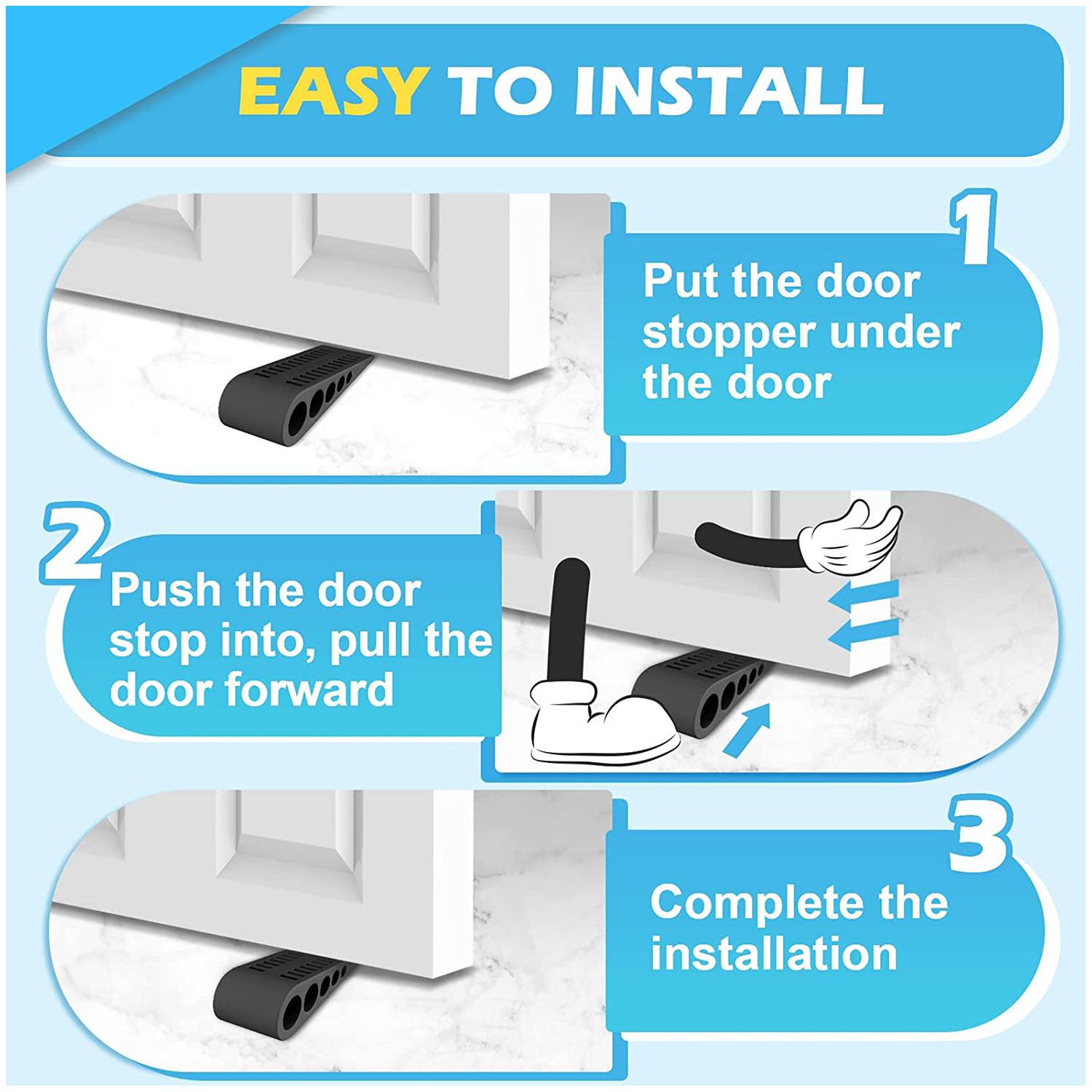 EASY TO INSTALL

1
Put the door stopper under the door

2
Push the door stop into, pull the door forward

3
Complete the installation