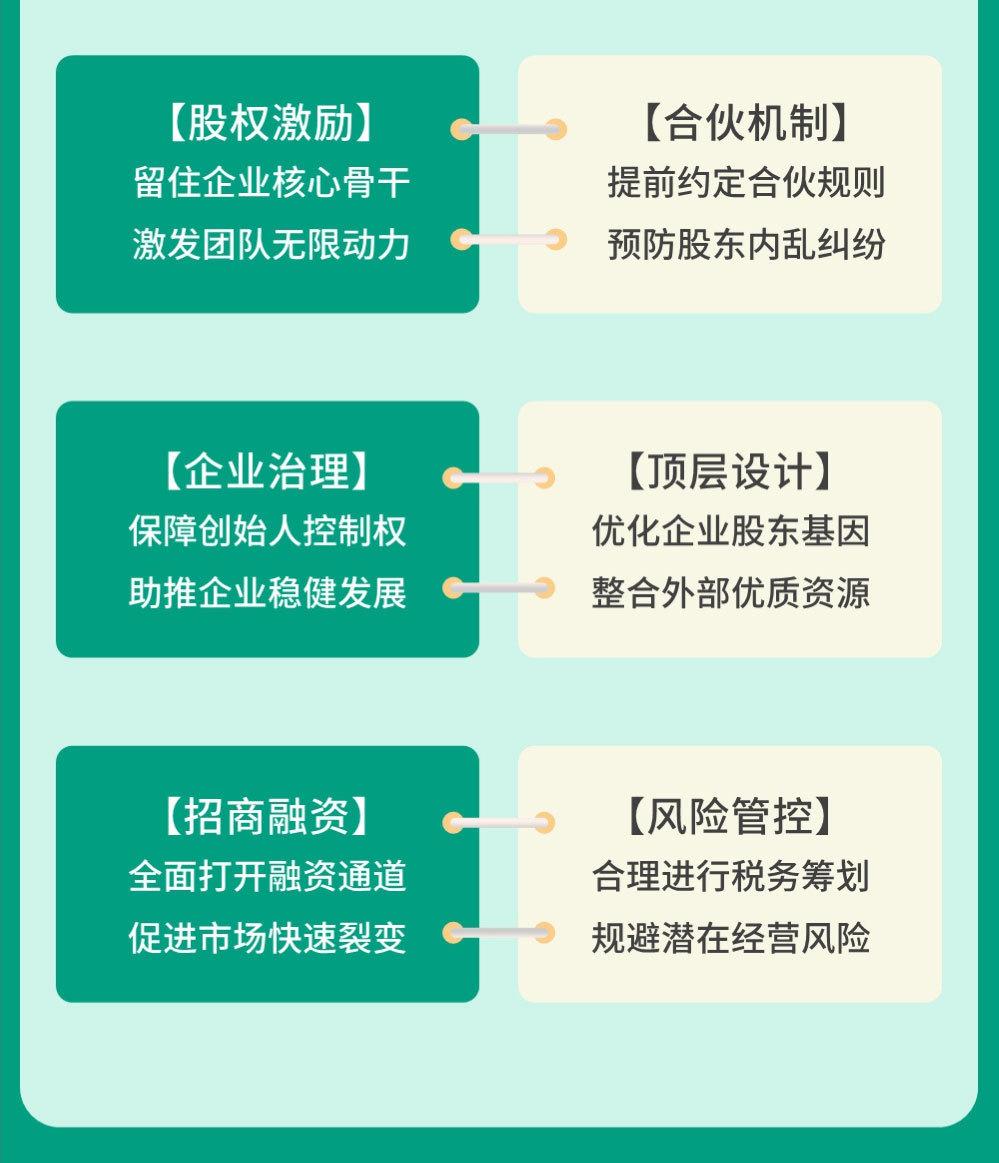 【股权激励】
留住企业核心骨干
激发团队无限动力

【合伙机制】
提前约定合伙规则
预防股东内乱纠纷

【企业治理】
保障创始人控制权
助推企业稳健发展

【顶层设计】
优化企业股东基因
整合外部优质资源

【招商融资】
全面打开融资通道
促进市场快速裂变

【风险管控】
合理进行税务筹划
规避潜在经营风险