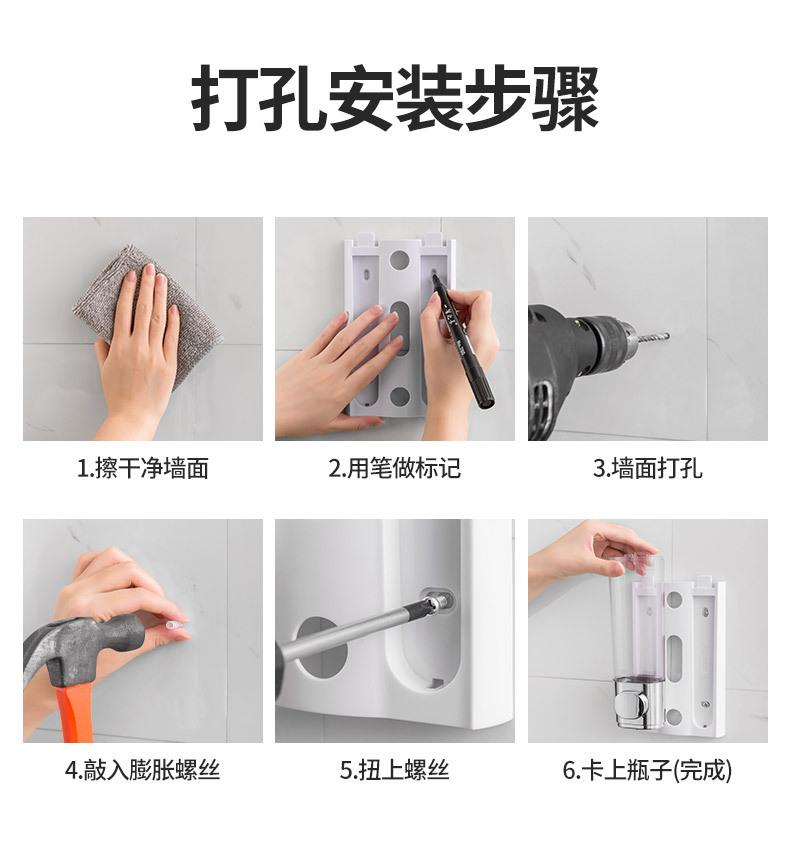 打孔安装步骤

1.擦干净墙面

2.用笔做标记

3.墙面打孔

4.敲入膨胀螺丝

5.扭上螺丝

6.卡上瓶子(完成)