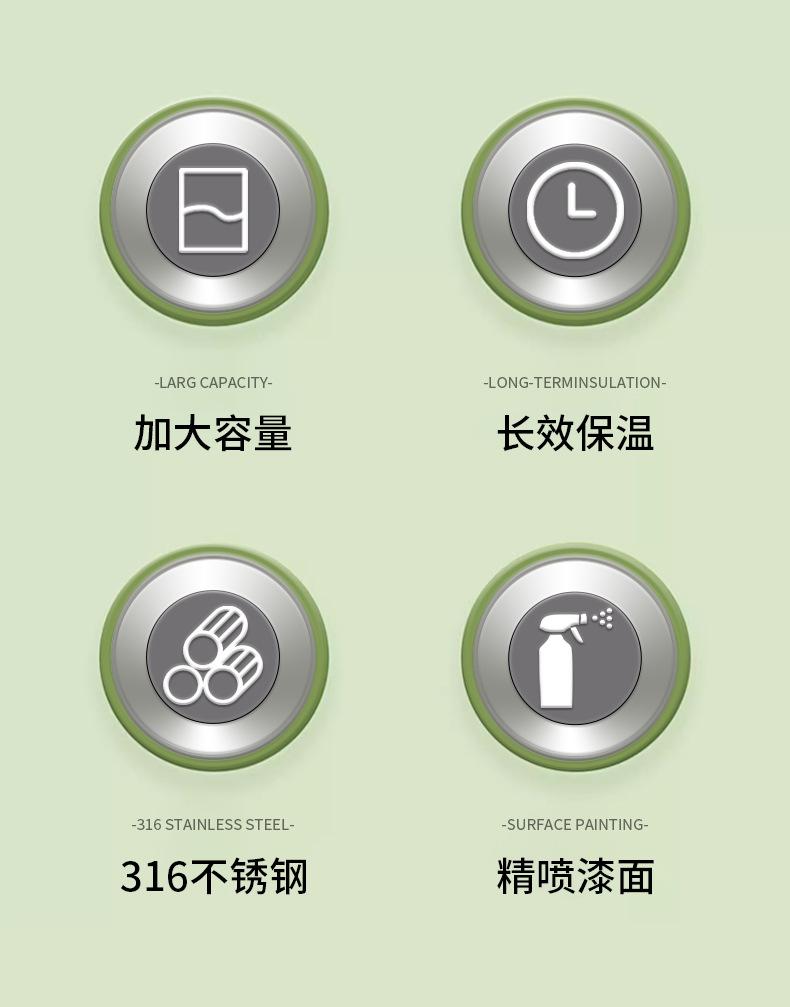 -LARG CAPACITY-

加大容量

-LONG-TERMINSULATION-

长效保温

-316 STAINLESS STEEL-

316不锈钢

-SURFACE PAINTING-

精喷漆面