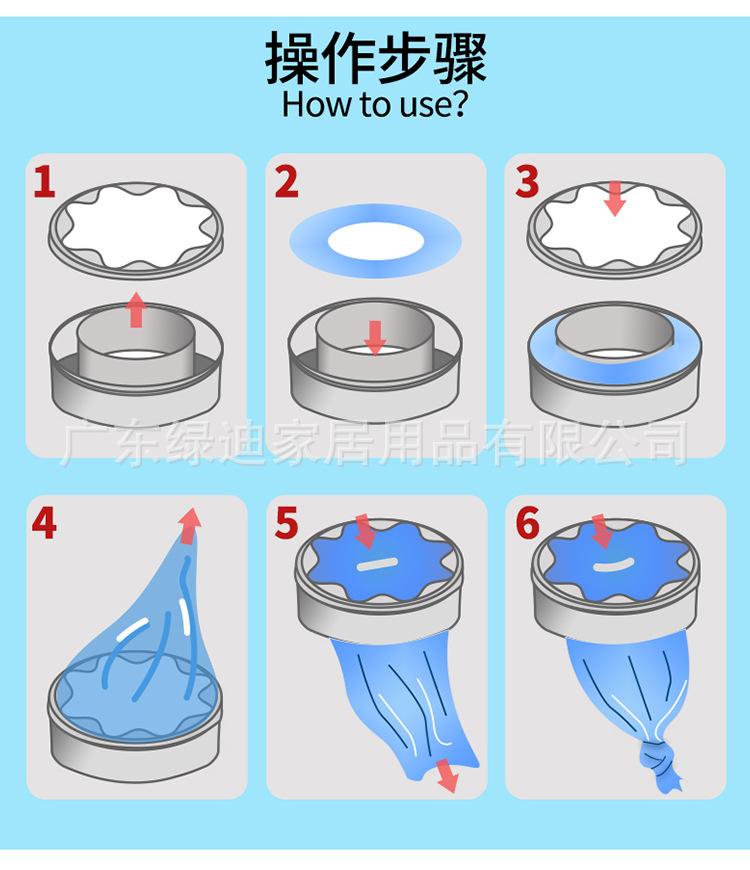 操作步骤
How to use?

1

2

3

广东绿迪家居用品有限公司

4

5

6