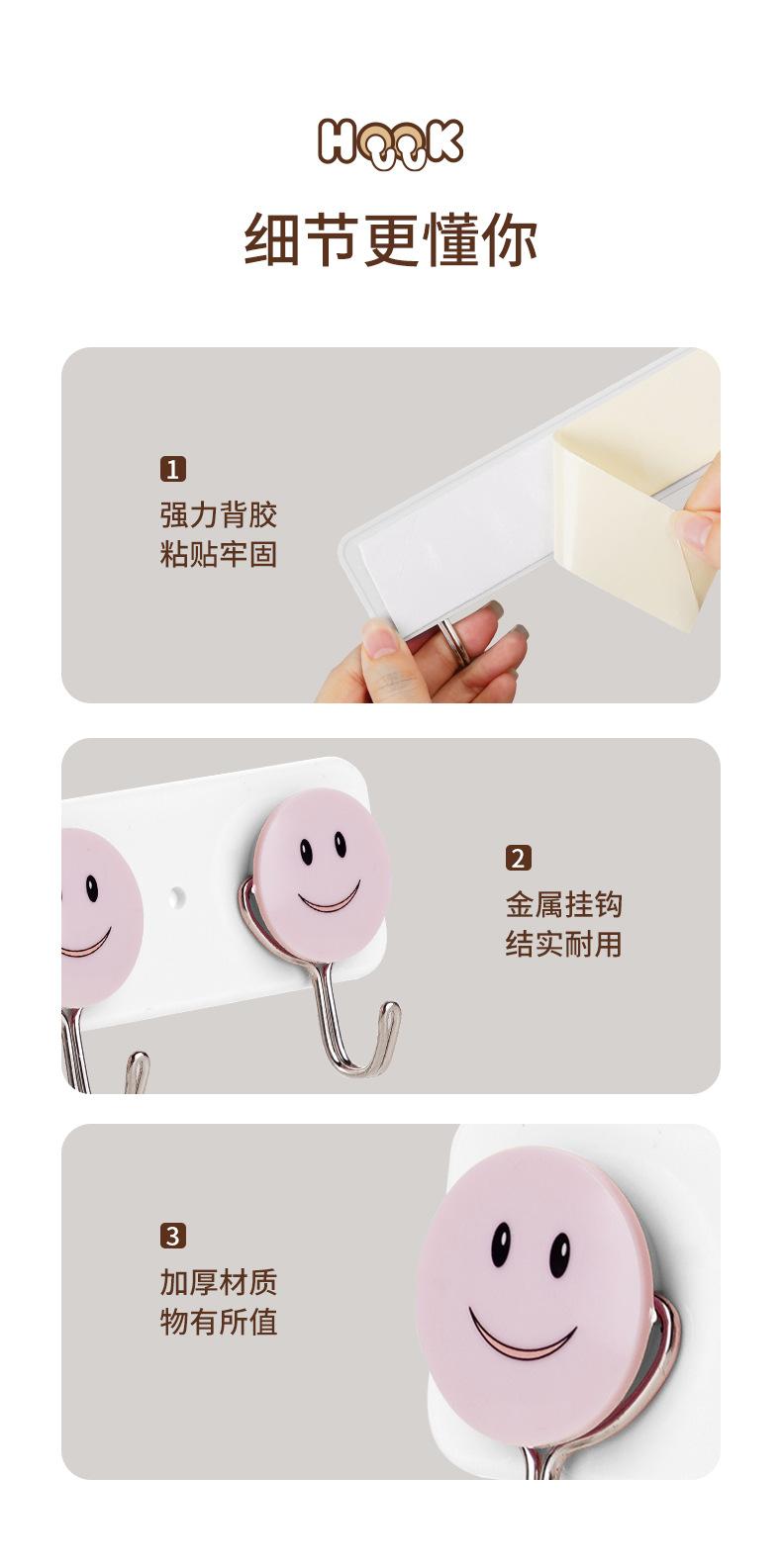 HOOK

细节更懂你

1
强力背胶
粘贴牢固

2
金属挂钩
结实耐用

3
加厚材质
物有所值