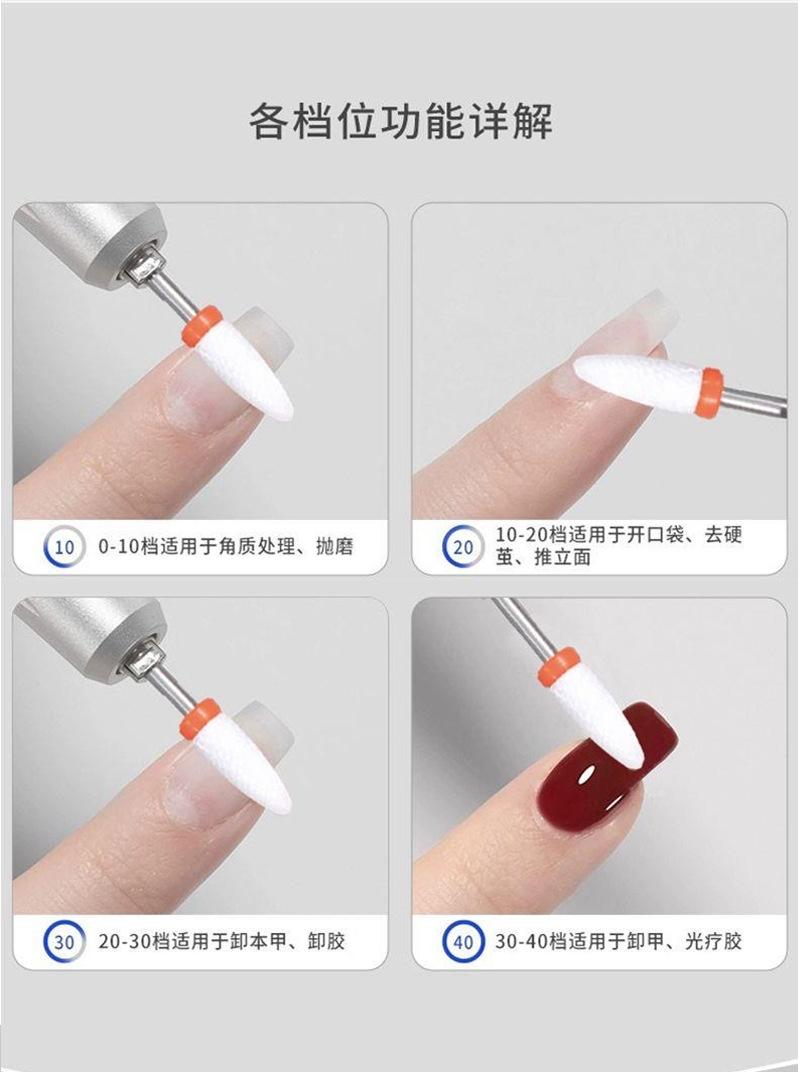 各档位功能详解

10 0-10档适用于角质处理、抛磨

20 10-20档适用于开口袋、去硬茧、推立面

30 20-30档适用于卸本甲、卸胶

40 30-40档适用于卸甲、光疗胶