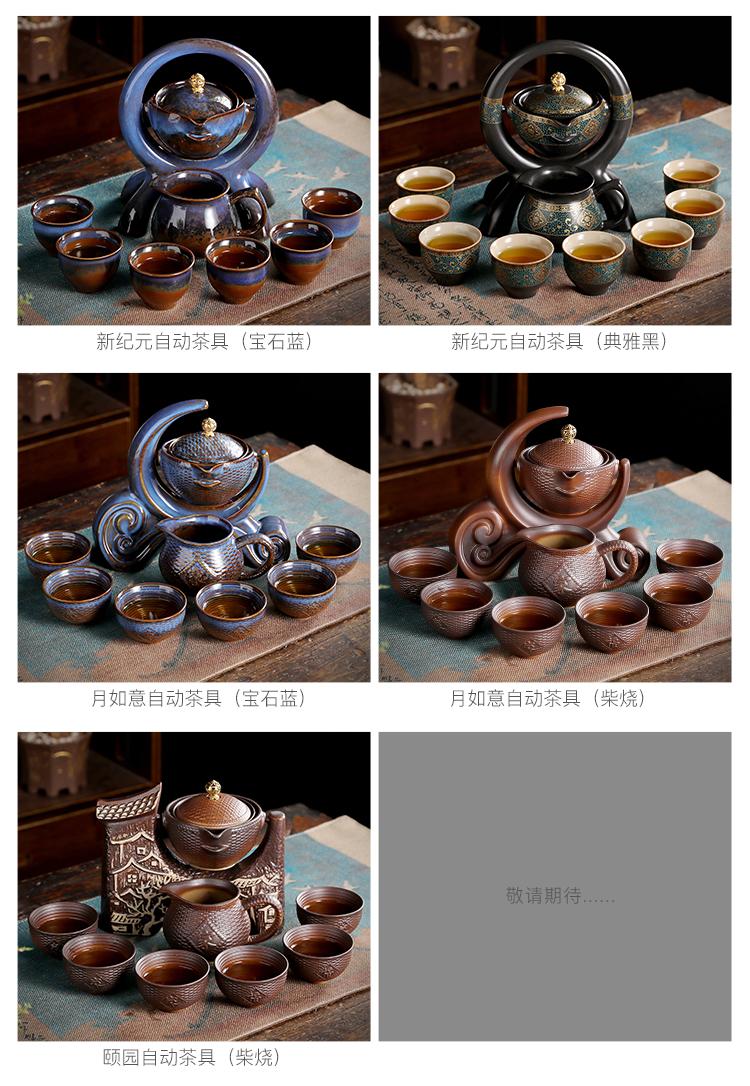 新纪元自动茶具（宝石蓝）

新纪元自动茶具（典雅黑）

月如意自动茶具（宝石蓝）

月如意自动茶具（柴烧）

颐园自动茶具（柴烧）

敬请期待......