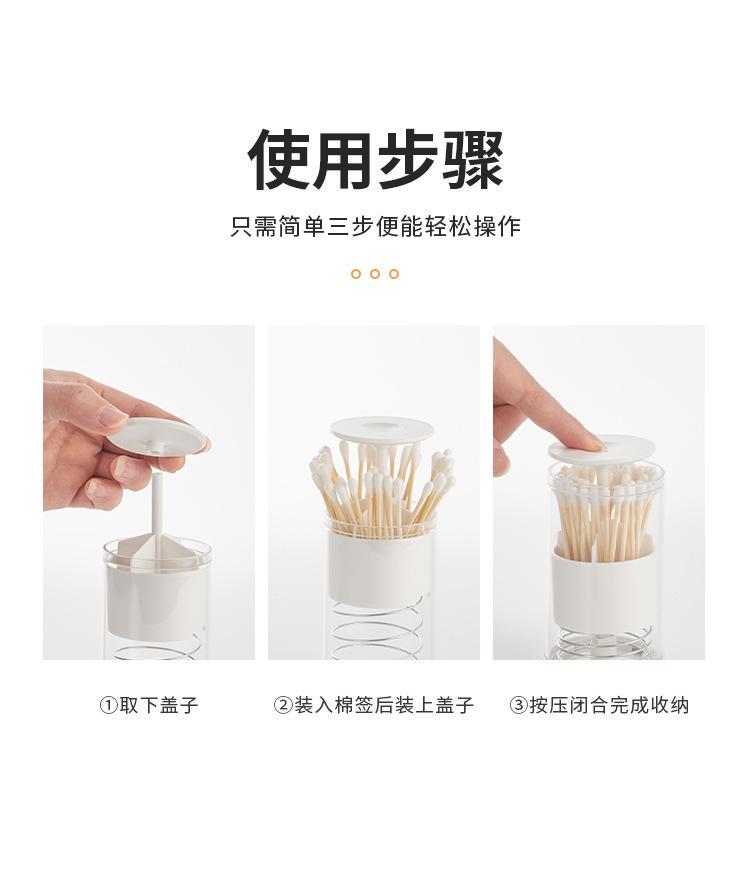 使用步骤

只需简单三步便能轻松操作

①取下盖子

②装入棉签后装上盖子

③按压闭合完成收纳