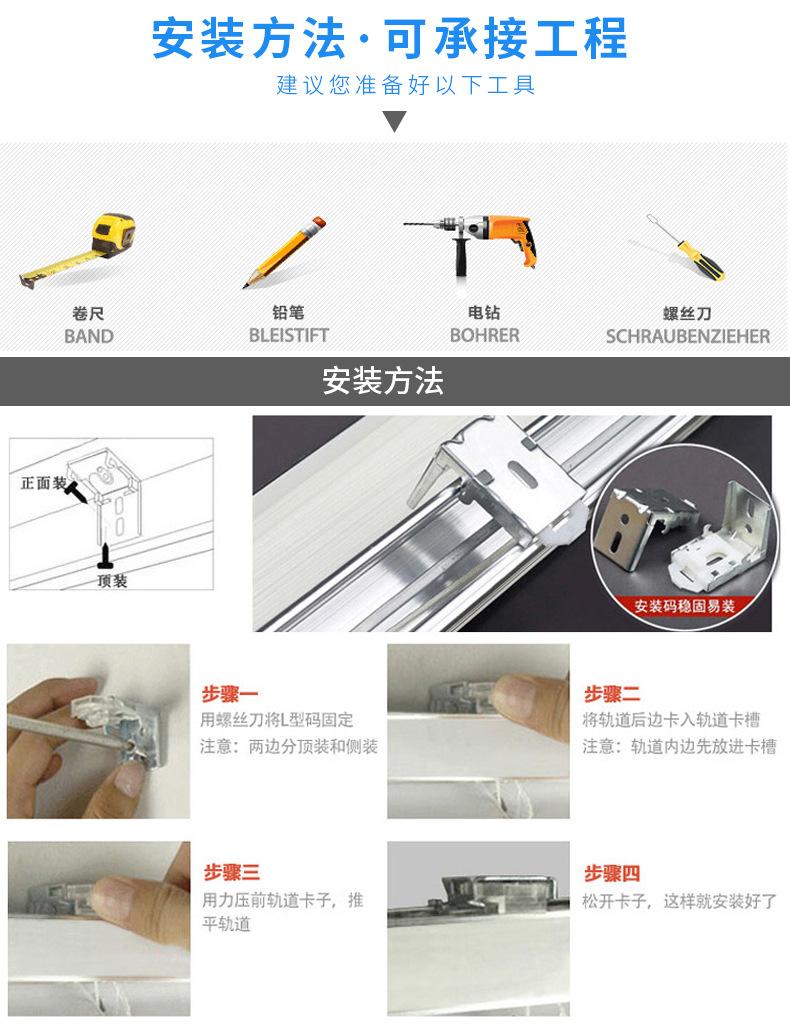 安装方法·可承接工程

建议您准备好以下工具

卷尺
BAND

铅笔
BLEISTIFT

电钻
BOHRER

螺丝刀
SCHRAUBENZIEHER

安装方法

正面装

顶装

安装码稳固易装

步骤一
用螺丝刀将L型码固定
注意：两边分顶装和侧装

步骤二
将轨道后边卡入轨道卡槽
注意：轨道内边先放进卡槽

步骤三
用力压前轨道卡子，推平轨道

步骤四
松开卡子，这样就安装好了