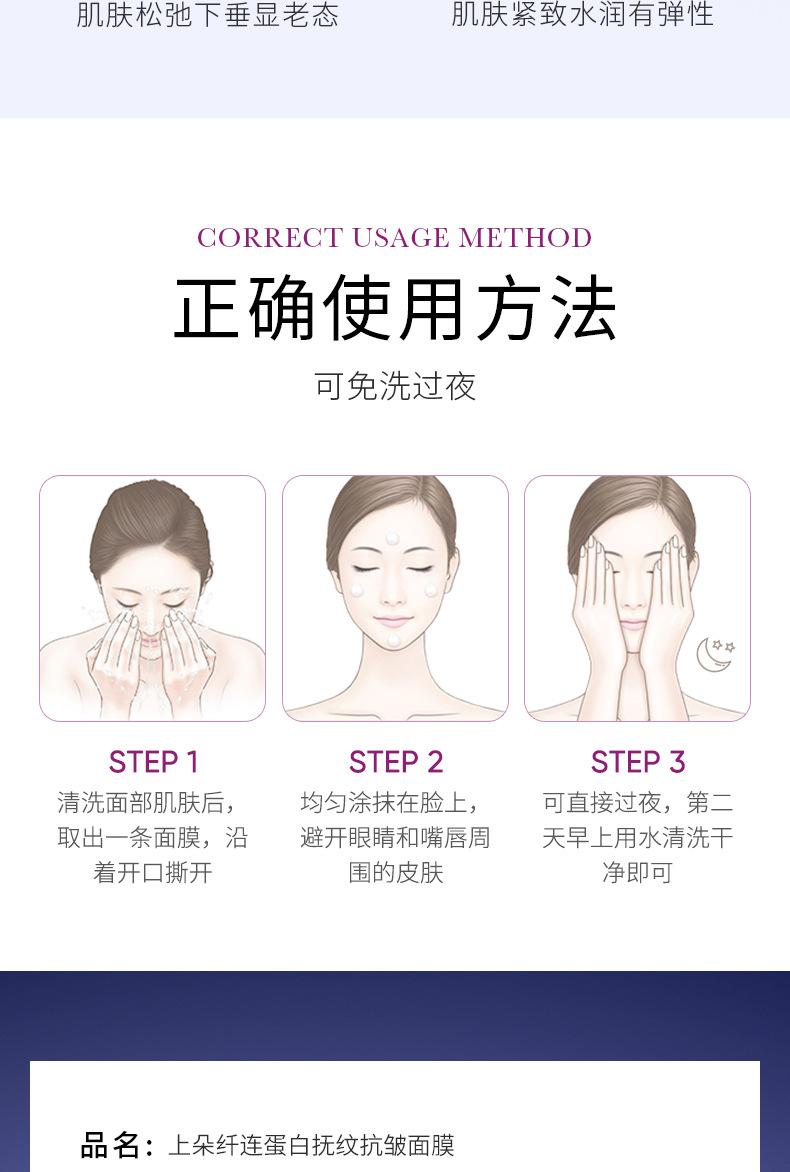 肌肤松弛下垂显老态

肌肤紧致水润有弹性

CORRECT USAGE METHOD

正确使用方法

可免洗过夜

STEP 1
清洗面部肌肤后，取出一条面膜，沿着开口撕开

STEP 2
均匀涂抹在脸上，避开眼睛和嘴唇周围的皮肤

STEP 3
可直接过夜，第二天早上用水清洗干净即可

品名：上朵纤连蛋白抚纹抗皱面膜