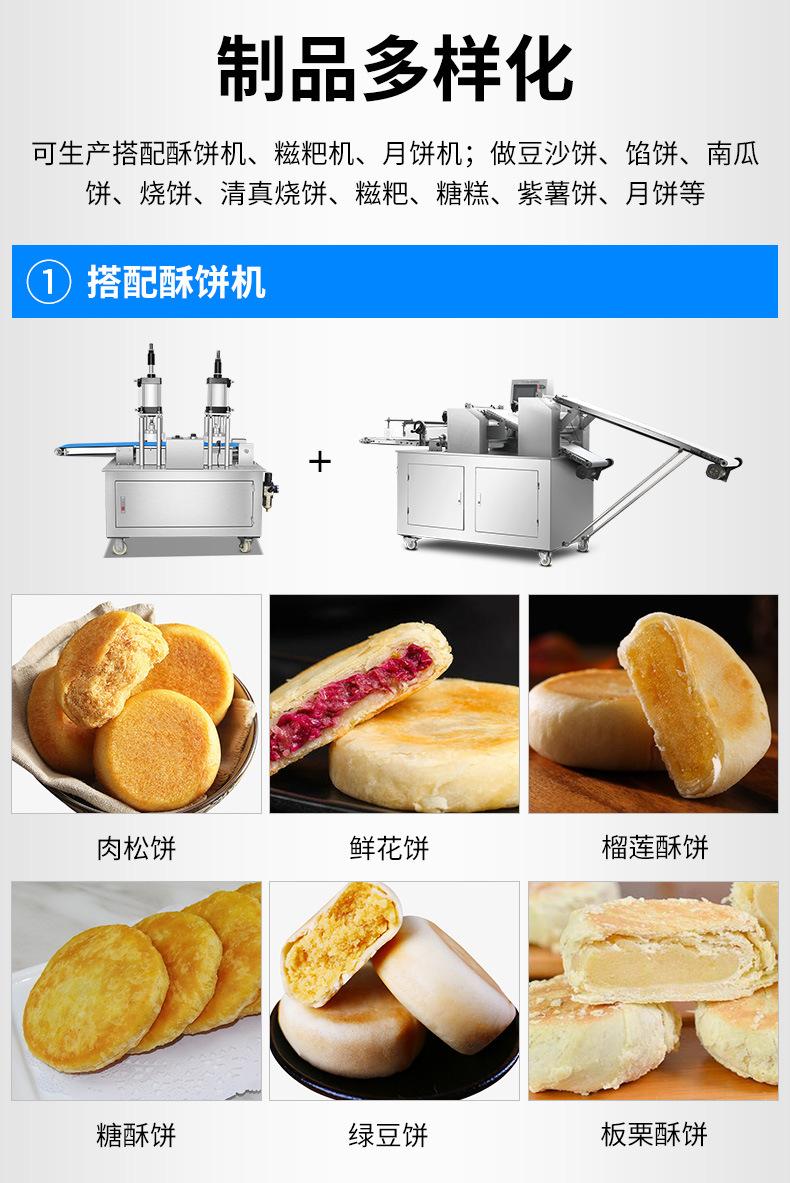 制品多样化

可生产搭配酥饼机、糍粑机、月饼机；做豆沙饼、馅饼、南瓜饼、烧饼、清真烧饼、糍粑、糖糕、紫薯饼、月饼等

① 搭配酥饼机

+

肉松饼

鲜花饼

榴莲酥饼

糖酥饼

绿豆饼

板栗酥饼