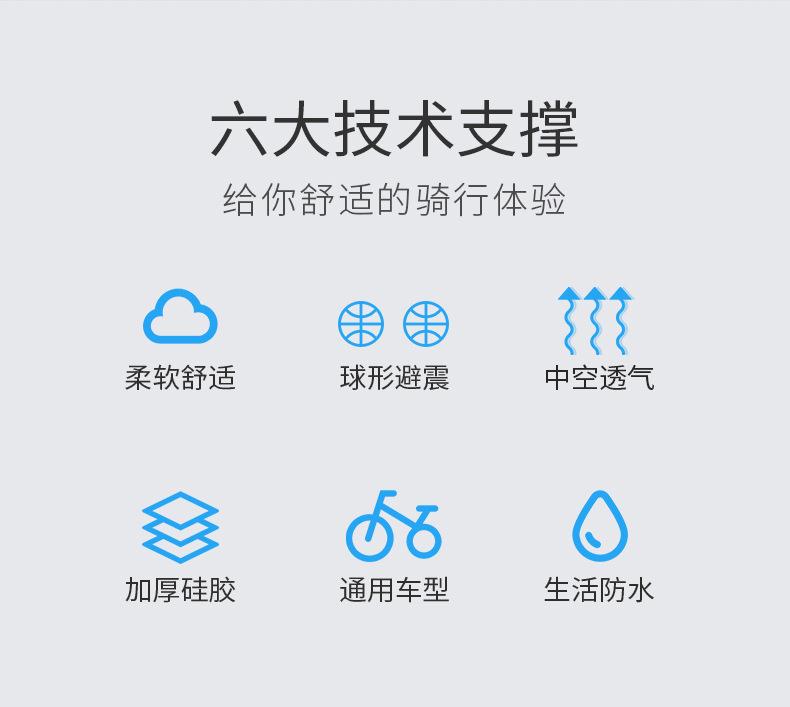 六大技术支撑

给你舒适的骑行体验

柔软舒适

球形避震

中空透气

加厚硅胶

通用车型

生活防水