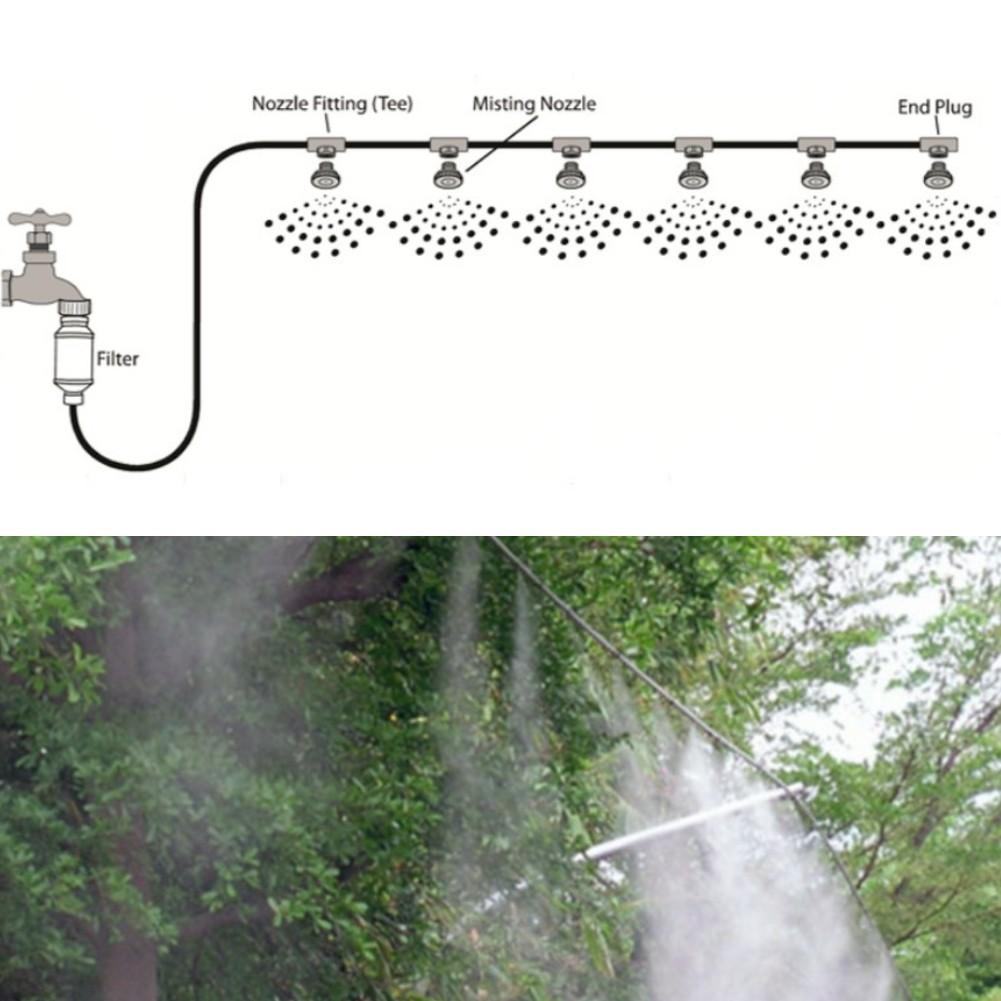 Nozzle Fitting (Tee)
Misting Nozzle
End Plug
Filter