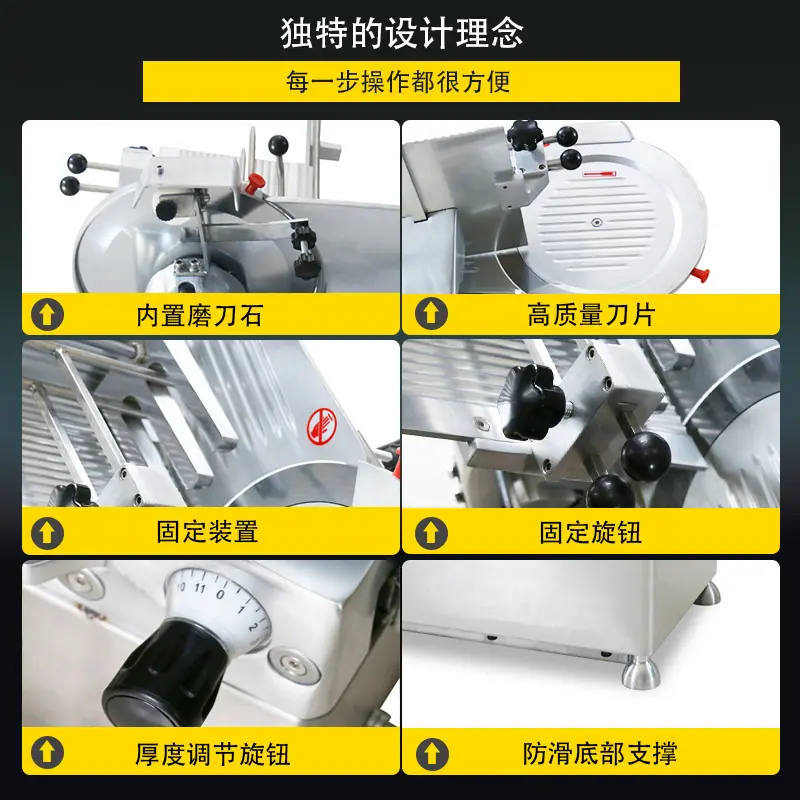 独特的设计理念

每一步操作都很方便

内置磨刀石

高质量刀片

固定装置

固定旋钮

10 11 0 1 2

厚度调节旋钮

防滑底部支撑