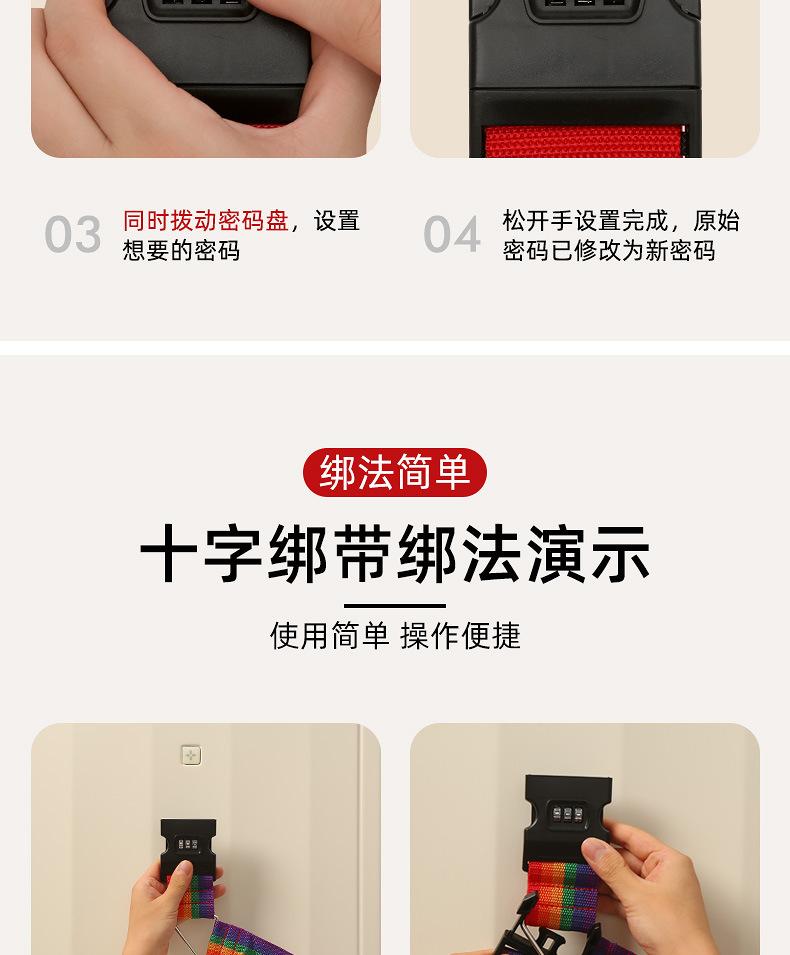 03 同时拨动密码盘，设置想要的密码

04 松开手设置完成，原始密码已修改为新密码

绑法简单

十字绑带绑法演示

使用简单 操作便捷