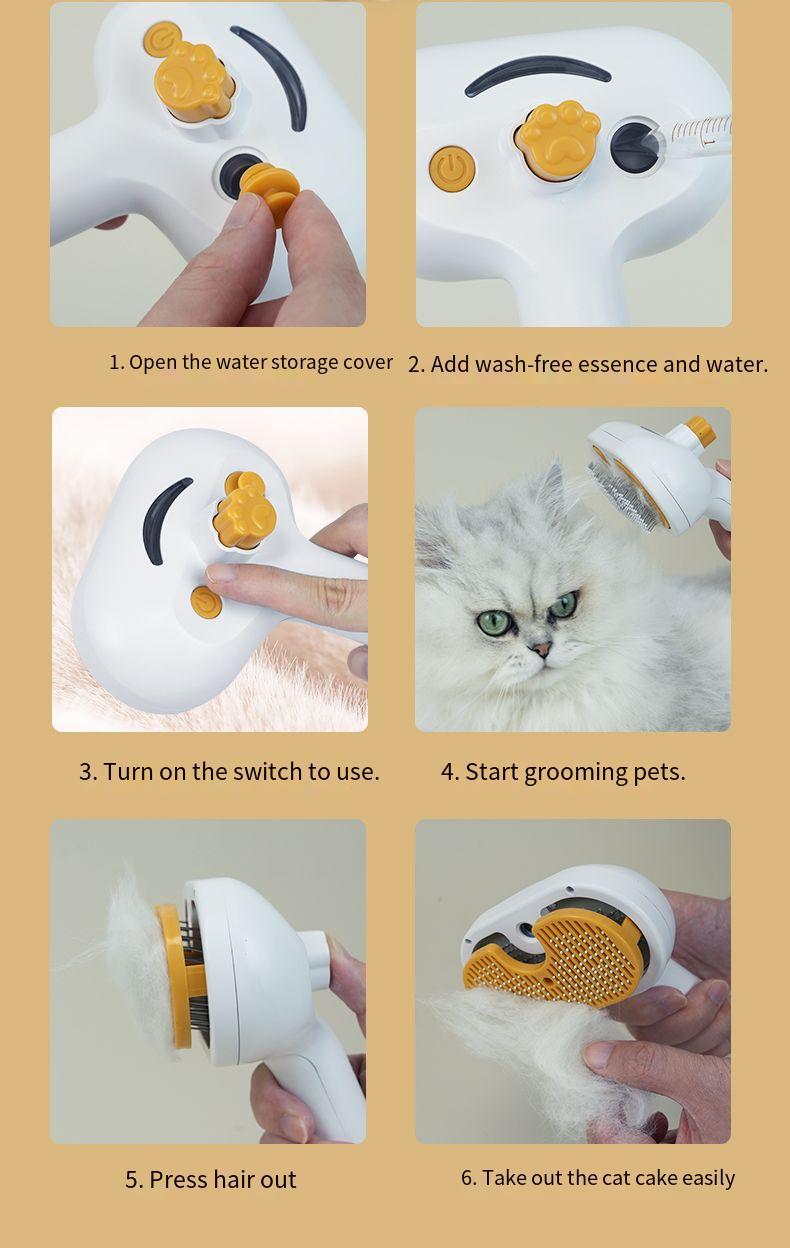 1. Open the water storage cover

2. Add wash-free essence and water.

3. Turn on the switch to use.

4. Start grooming pets.

5. Press hair out

6. Take out the cat cake easily