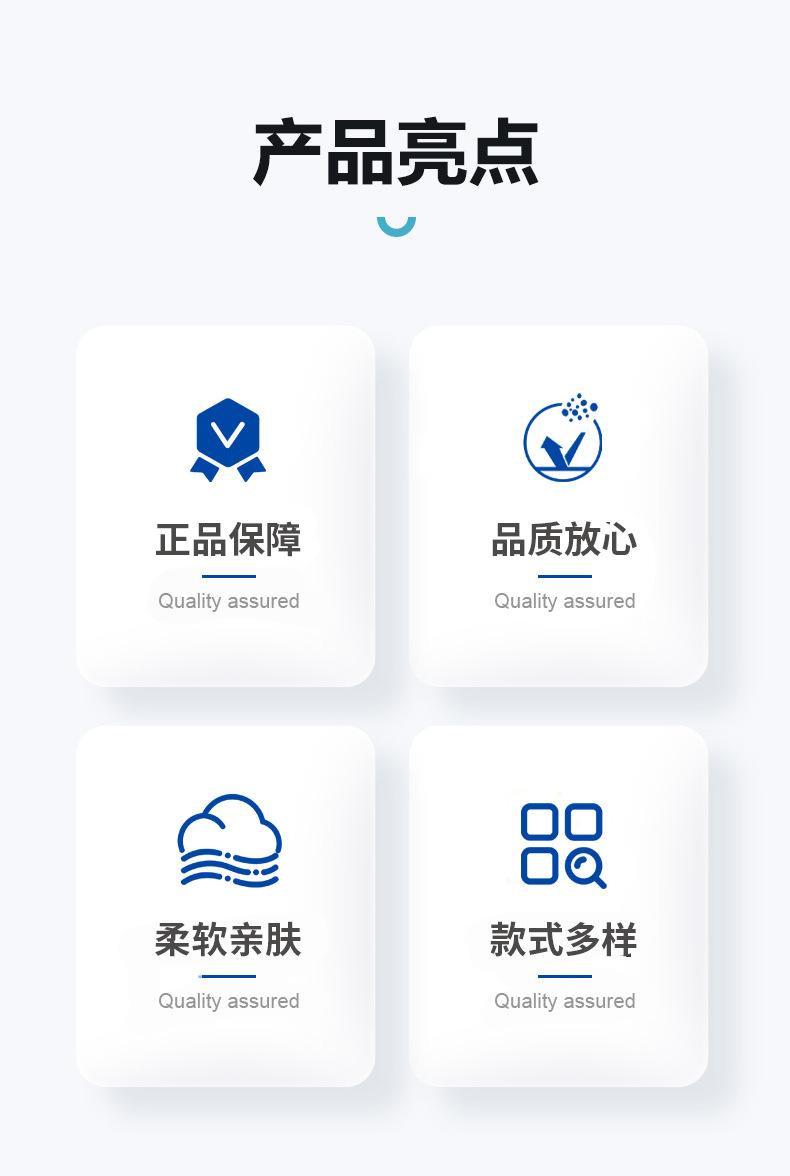 产品亮点

正品保障

Quality assured

品质放心

Quality assured

柔软亲肤

Quality assured

款式多样

Quality assured