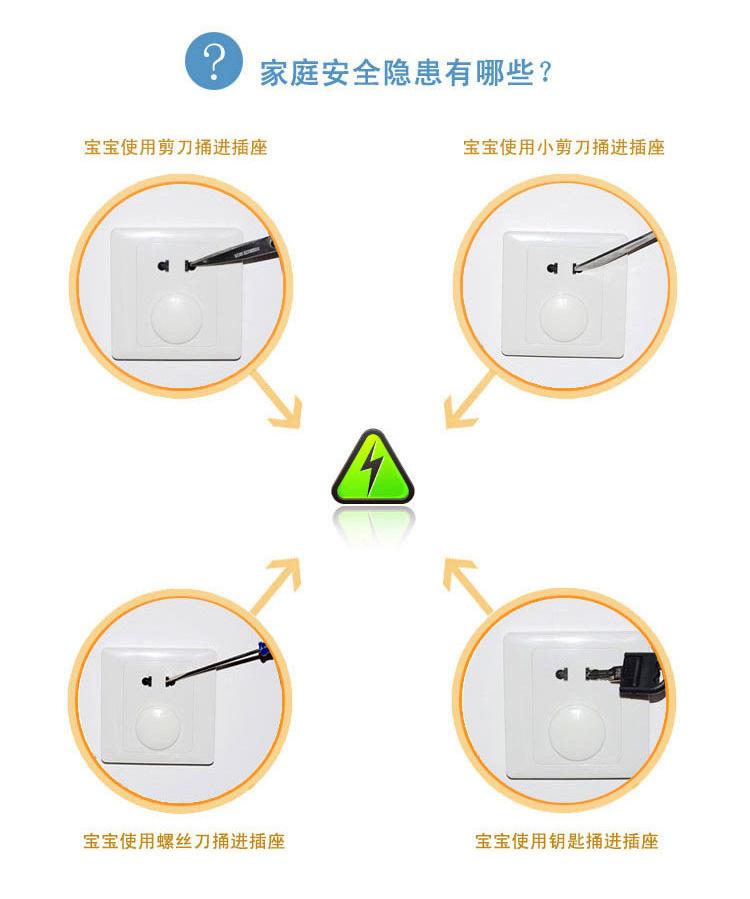 ?
家庭安全隐患有哪些？

宝宝使用剪刀捅进插座

宝宝使用小剪刀捅进插座

宝宝使用螺丝刀捅进插座

宝宝使用钥匙捅进插座