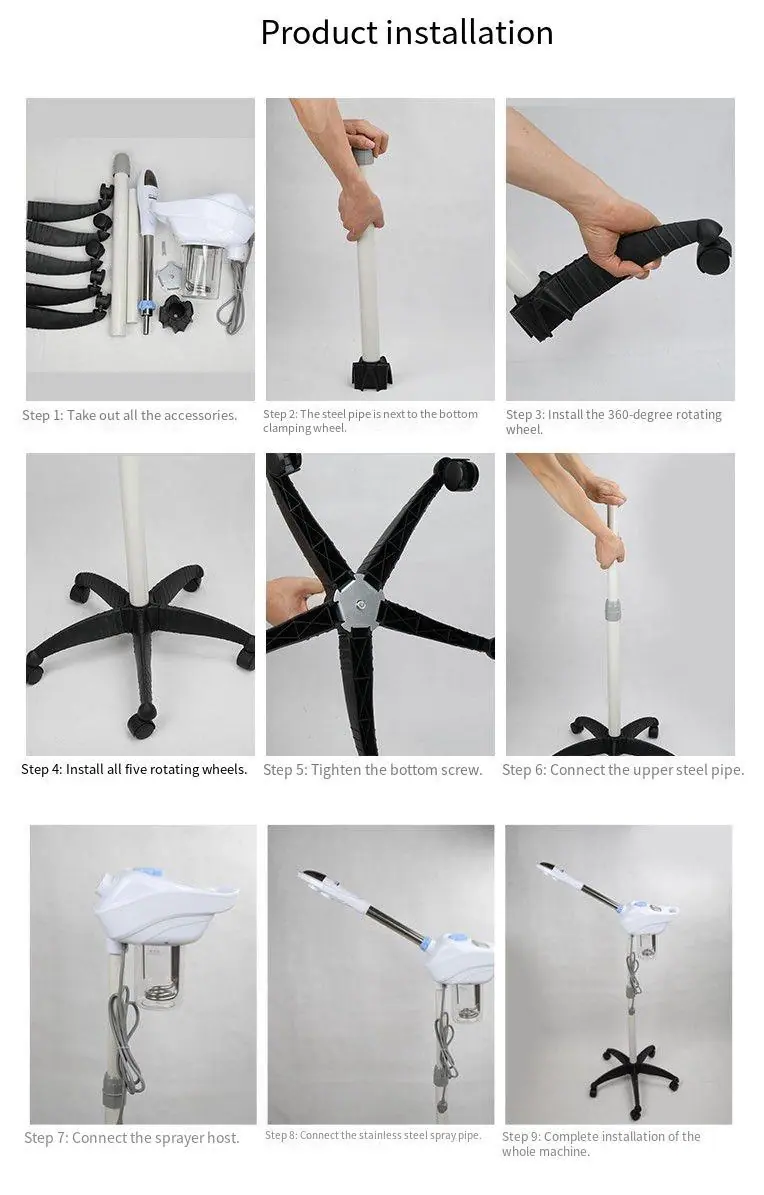 Product installation

Step 1: Take out all the accessories.

Step 2: The steel pipe is next to the bottom clamping wheel.

Step 3: Install the 360-degree rotating wheel.

Step 4: Install all five rotating wheels.

Step 5: Tighten the bottom screw.

Step 6: Connect the upper steel pipe.

Step 7: Connect the sprayer host.

Step 8: Connect the stainless steel spray pipe.

Step 9: Complete installation of the whole machine.