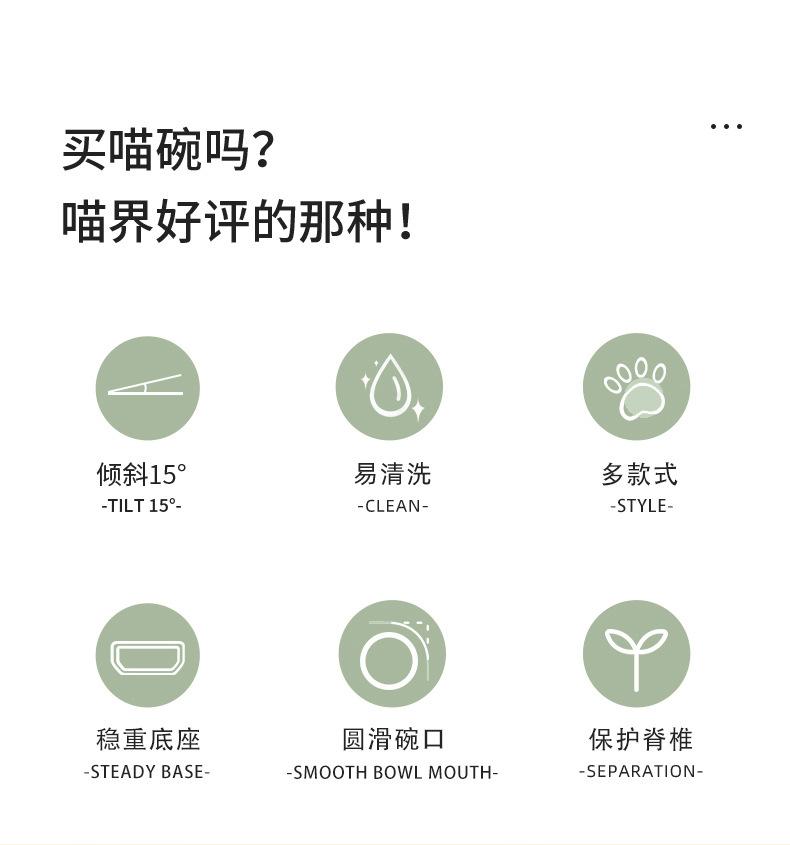 ...

买喵碗吗?
喵界好评的那种!

倾斜15°
-TILT 15°-

易清洗
-CLEAN-

多款式
-STYLE-

稳重底座
-STEADY BASE-

圆滑碗口
-SMOOTH BOWL MOUTH-

保护脊椎
-SEPARATION-