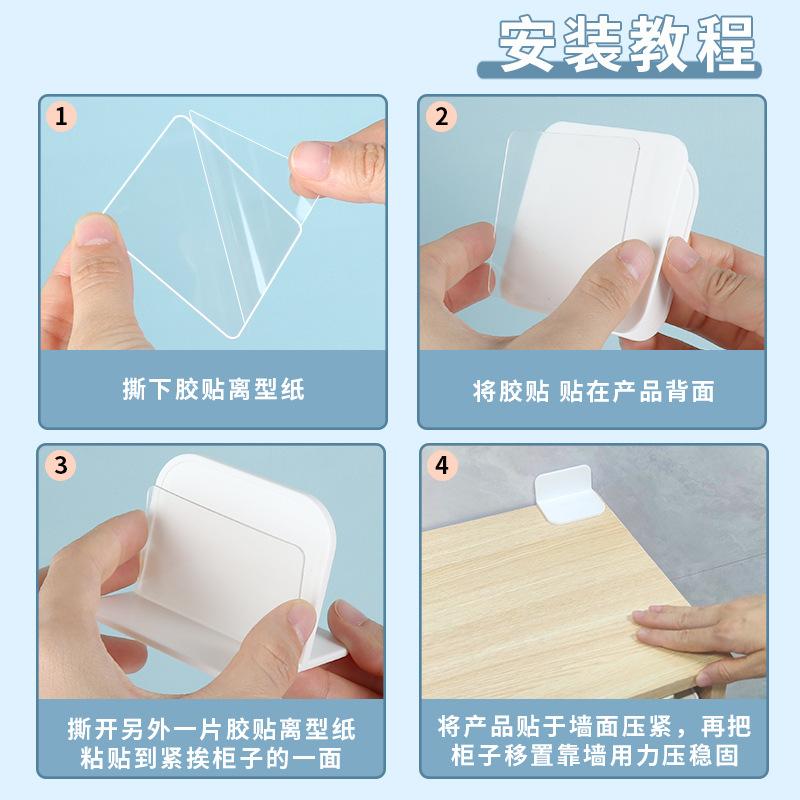 安装教程

1

撕下胶贴离型纸

2

将胶贴 贴在产品背面

3

撕开另外一片胶贴离型纸
粘贴到紧挨柜子的一面

4

将产品贴于墙面压紧，再把
柜子移置靠墙用力压稳固