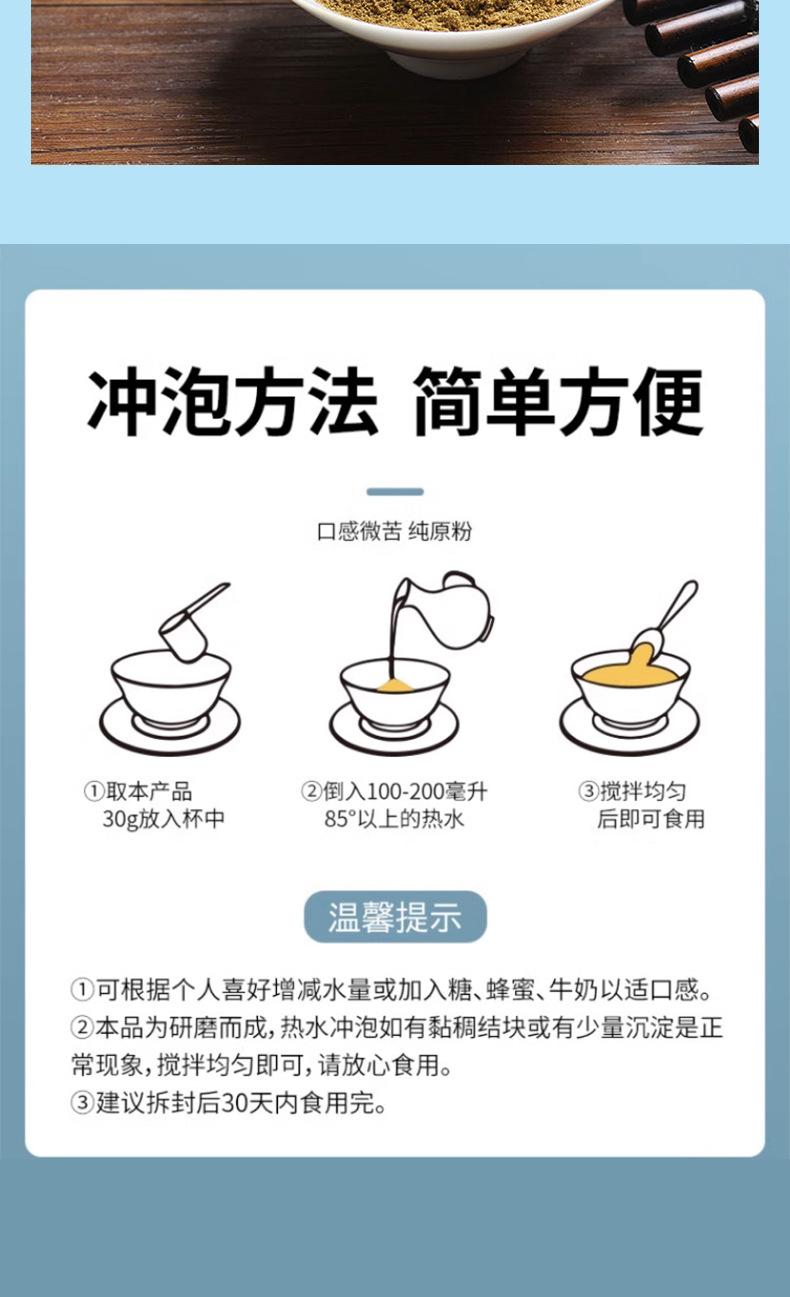 冲泡方法 简单方便

口感微苦 纯原粉

①取本产品
30g放入杯中

②倒入100-200毫升
85°以上的热水

③搅拌均匀
后即可食用

温馨提示

①可根据个人喜好增减水量或加入糖、蜂蜜、牛奶以适口感。
②本品为研磨而成，热水冲泡如有黏稠结块或有少量沉淀是正常现象，搅拌均匀即可，请放心食用。
③建议拆封后30天内食用完。