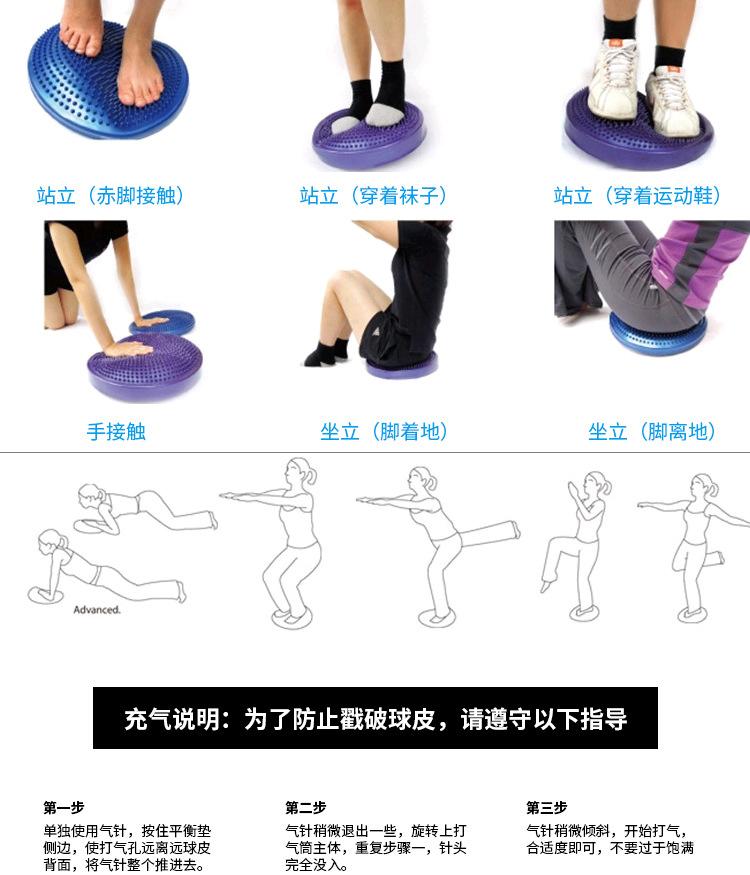 站立（赤脚接触）

站立（穿着袜子）

站立（穿着运动鞋）

手接触

坐立（脚着地）

坐立（脚离地）

Advanced.

充气说明：为了防止戳破球皮，请遵守以下指导

第一步

单独使用气针，按住平衡垫侧边，使打气孔远离远球皮背面，将气针整个推进去。

第二步

气针稍微退出一些，旋转上打气筒主体，重复步骤一，针头完全没入。

第三步

气针稍微倾斜，开始打气，合适度即可，不要过于饱满