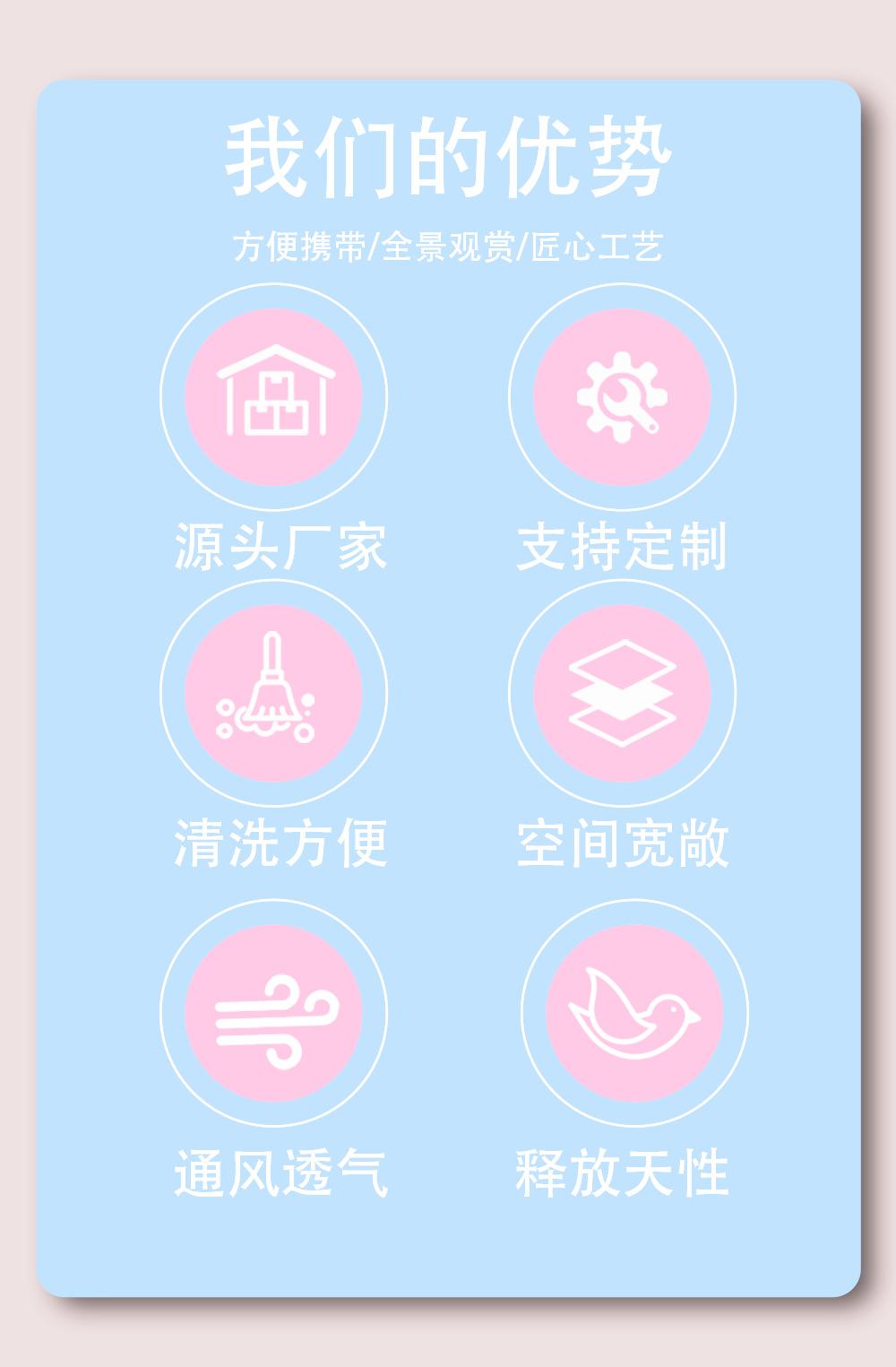 我们的优势

方便携带/全景观赏/匠心工艺

源头厂家

支持定制

清洗方便

空间宽敞

通风透气

释放天性