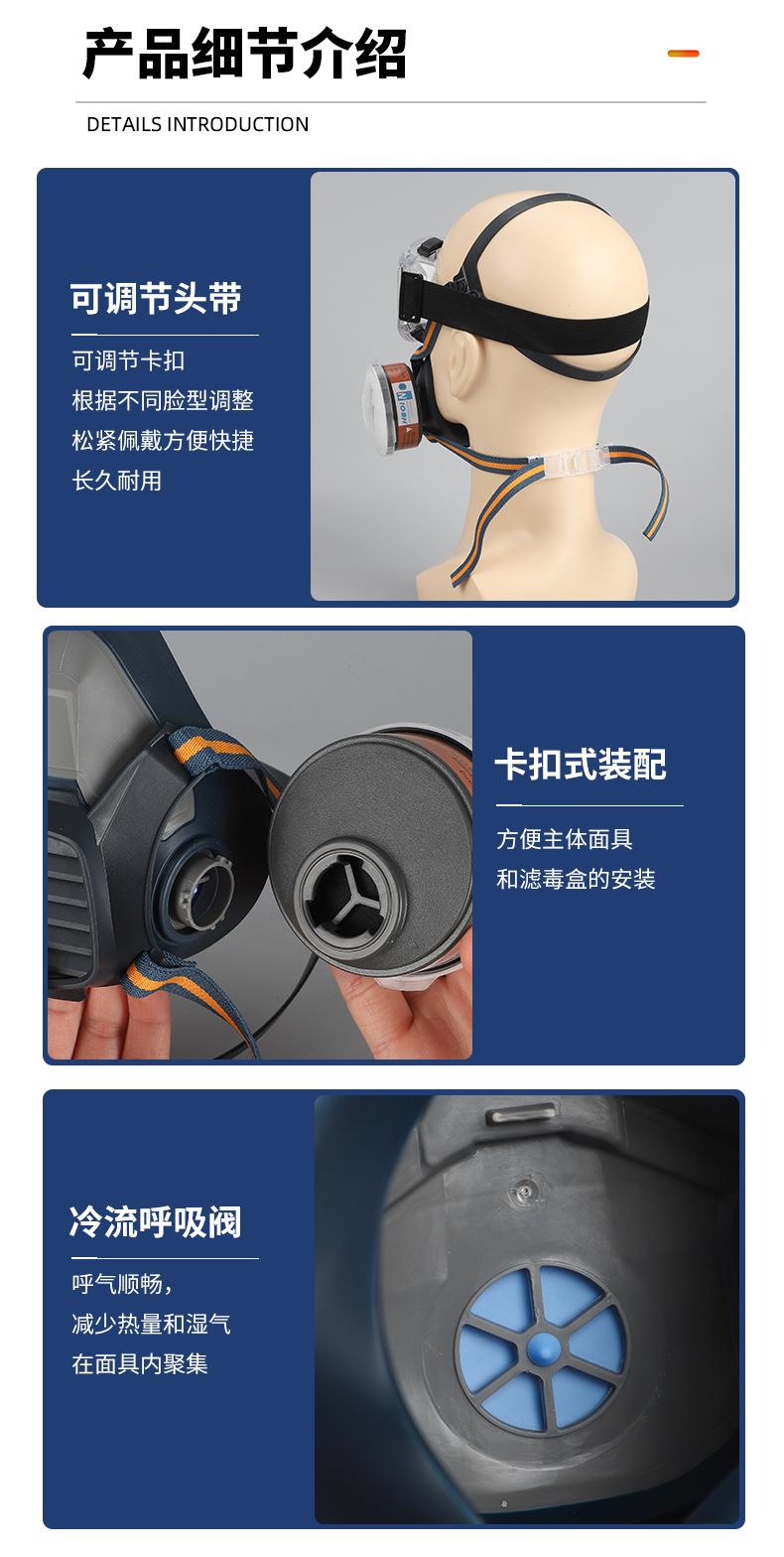 产品细节介绍

DETAILS INTRODUCTION

可调节头带

可调节卡扣
根据不同脸型调整
松紧佩戴方便快捷
长久耐用

卡扣式装配

方便主体面具
和滤毒盒的安装

冷流呼吸阀

呼气顺畅，
减少热量和湿气
在面具内聚集