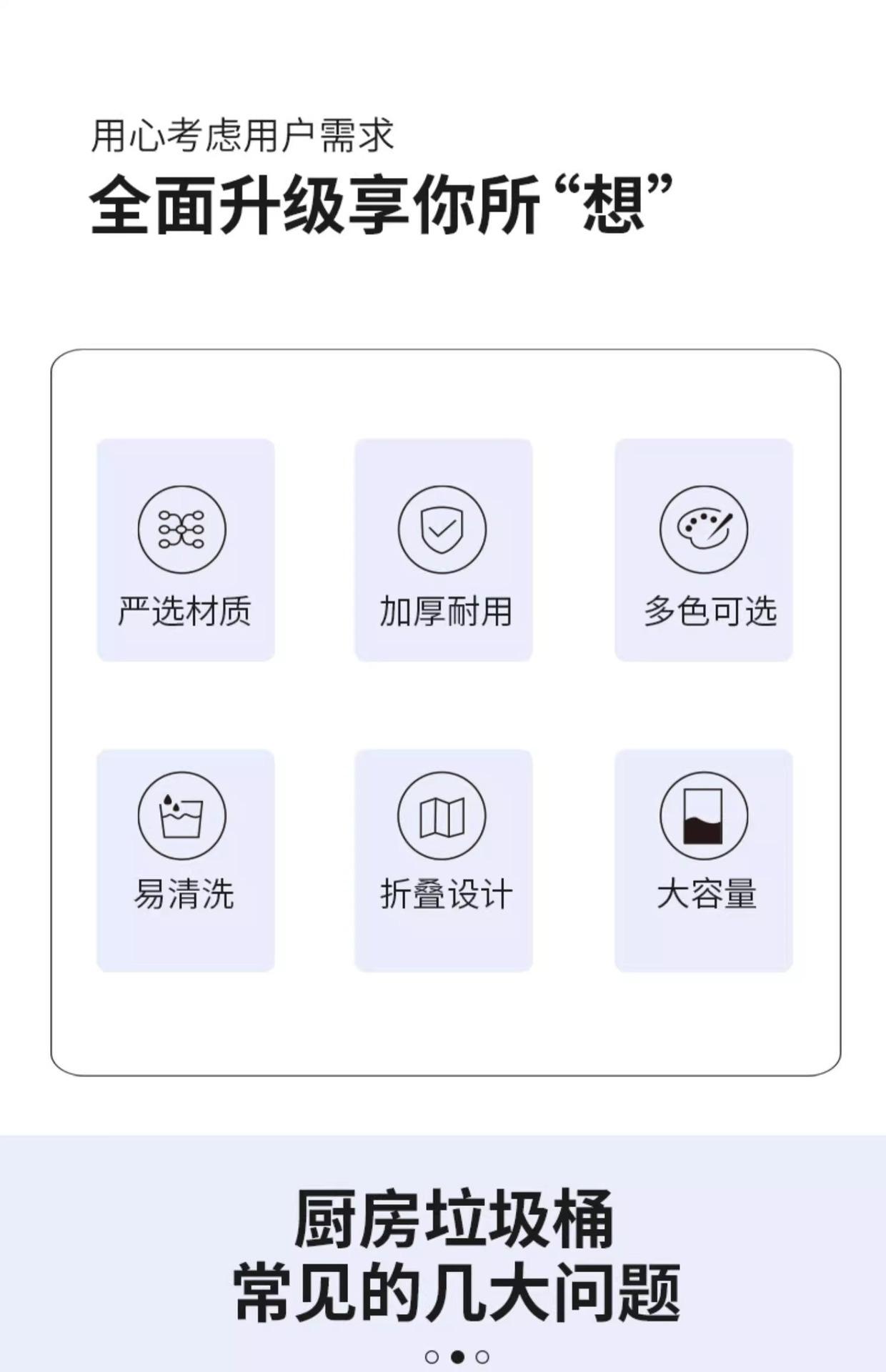 用心考虑用户需求

全面升级享你所“想”

严选材质

加厚耐用

多色可选

易清洗

折叠设计

大容量

厨房垃圾桶
常见的几大问题