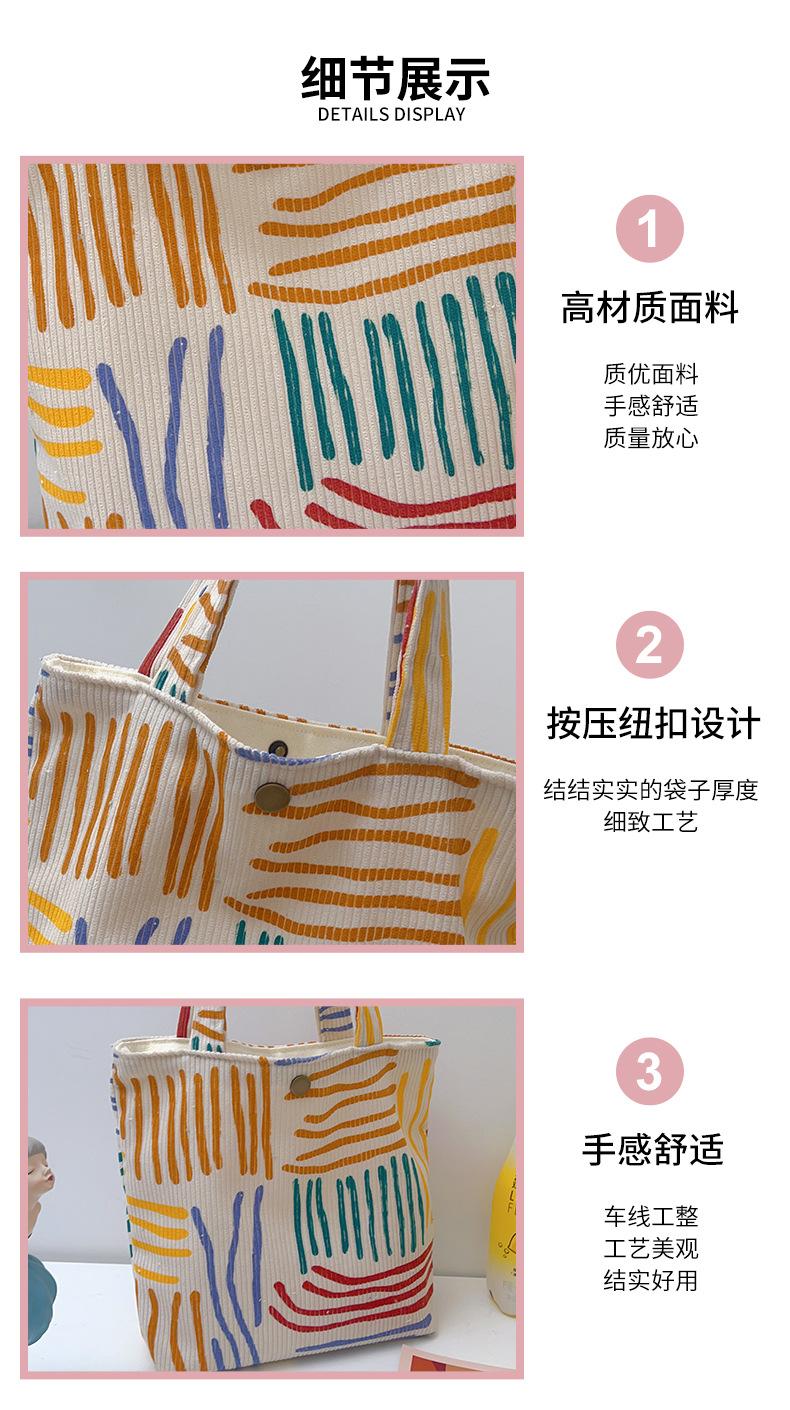 细节展示
DETAILS DISPLAY

1
高材质面料
质优面料
手感舒适
质量放心

2
按压纽扣设计
结结实实的袋子厚度
细致工艺

3
手感舒适
车线工整
工艺美观
结实好用