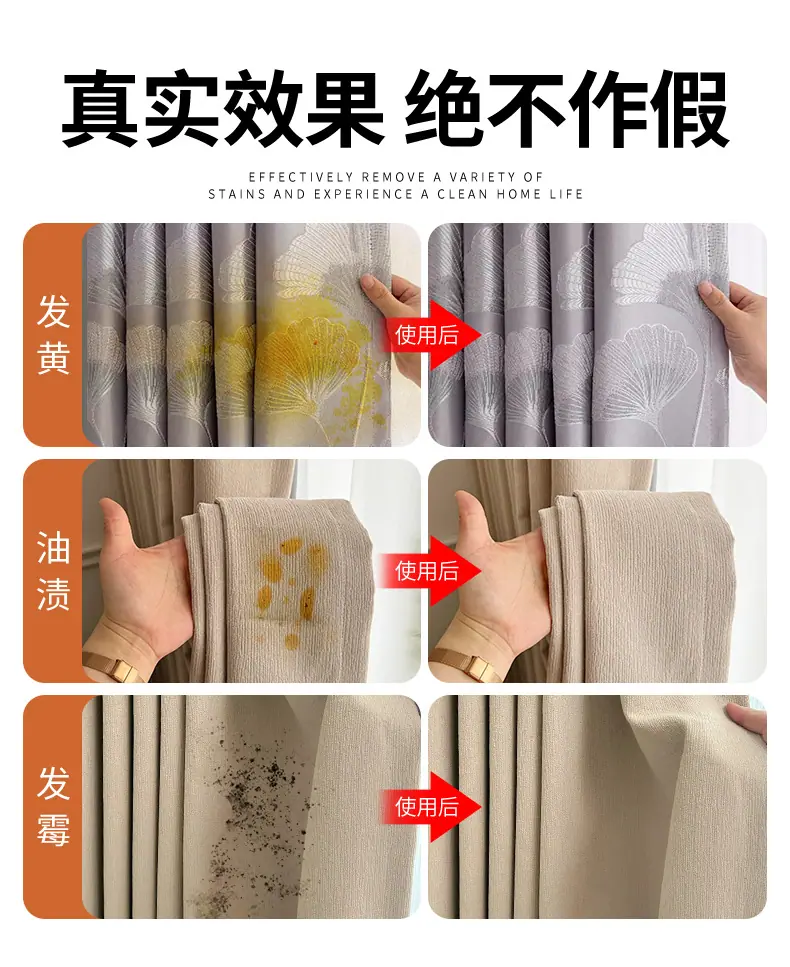 真实效果 绝不作假

EFFECTIVELY REMOVE A VARIETY OF STAINS AND EXPERIENCE A CLEAN HOME LIFE

发黄

使用后

油渍

使用后

发霉

使用后