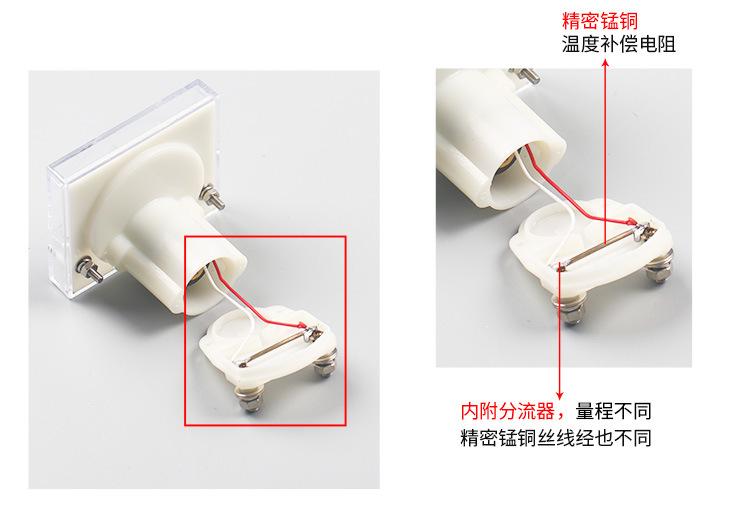 精密锰铜
温度补偿电阻

内附分流器，量程不同
精密锰铜丝线经也不同