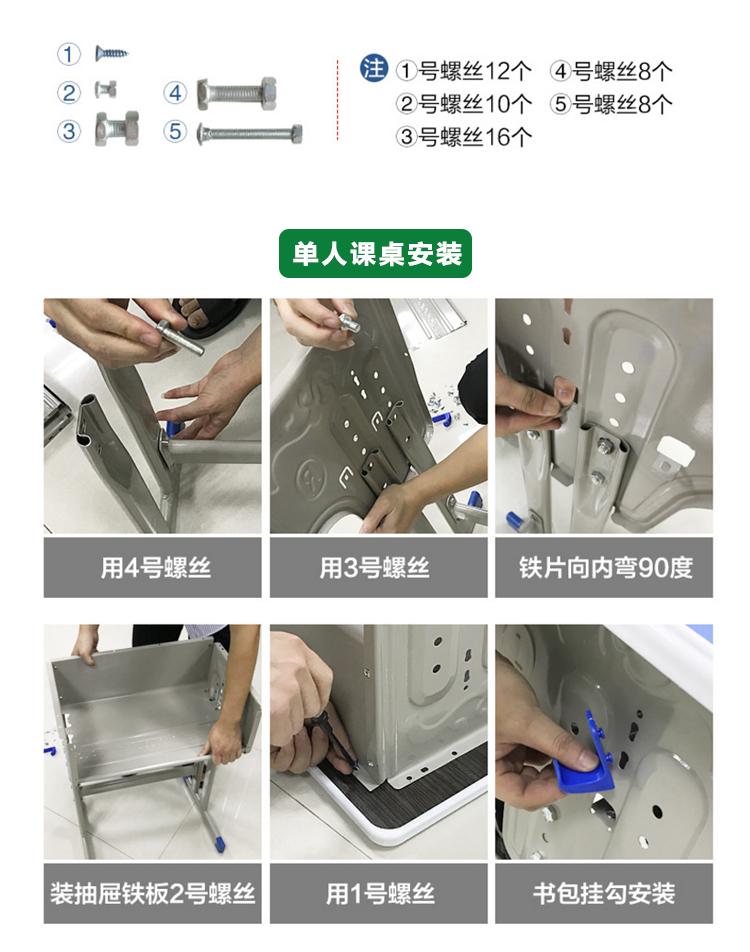 ①

②

③

④

⑤

注 ①号螺丝12个 ④号螺丝8个
②号螺丝10个 ⑤号螺丝8个
③号螺丝16个

单人课桌安装

用4号螺丝

用3号螺丝

铁片向内弯90度

装抽屉铁板2号螺丝

用1号螺丝

书包挂勾安装