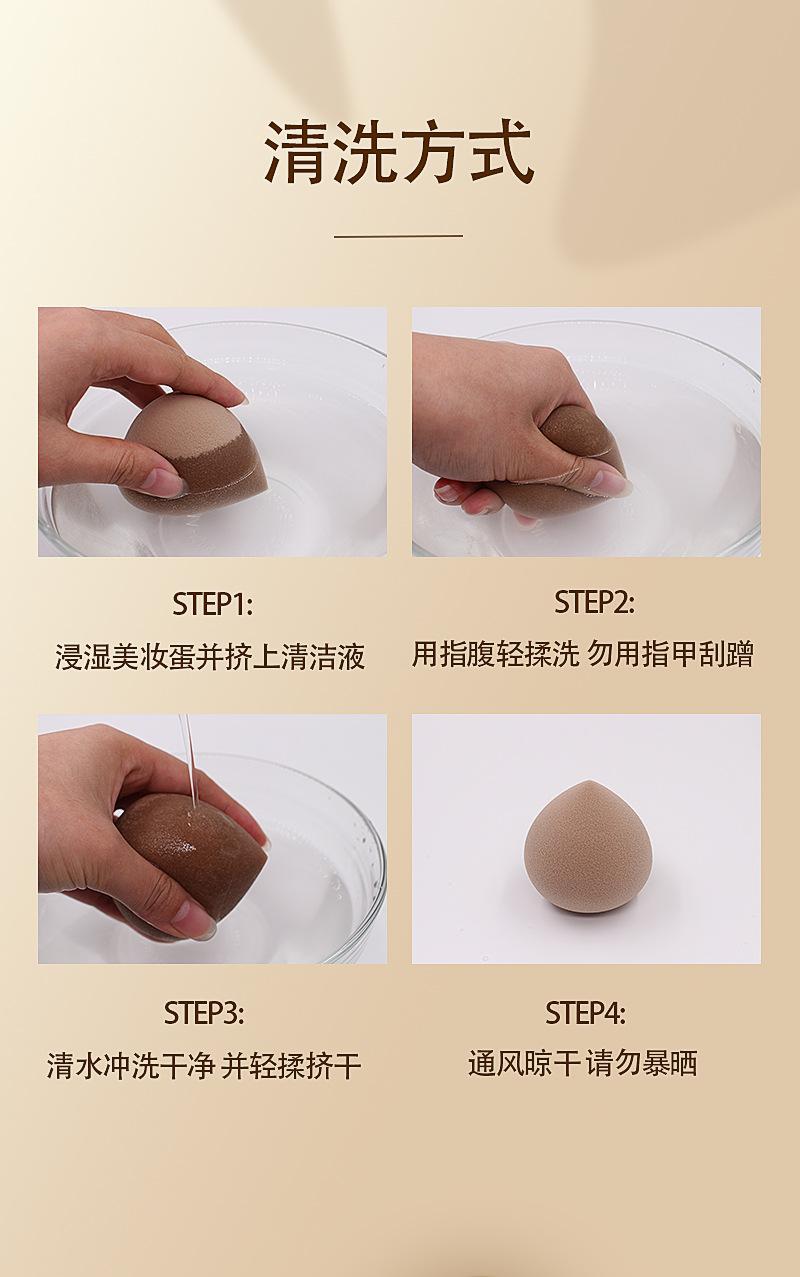 清洗方式

STEP1:
浸湿美妆蛋并挤上清洁液

STEP2:
用指腹轻揉洗 勿用指甲刮蹭

STEP3:
清水冲洗干净 并轻揉挤干

STEP4:
通风晾干 请勿暴晒