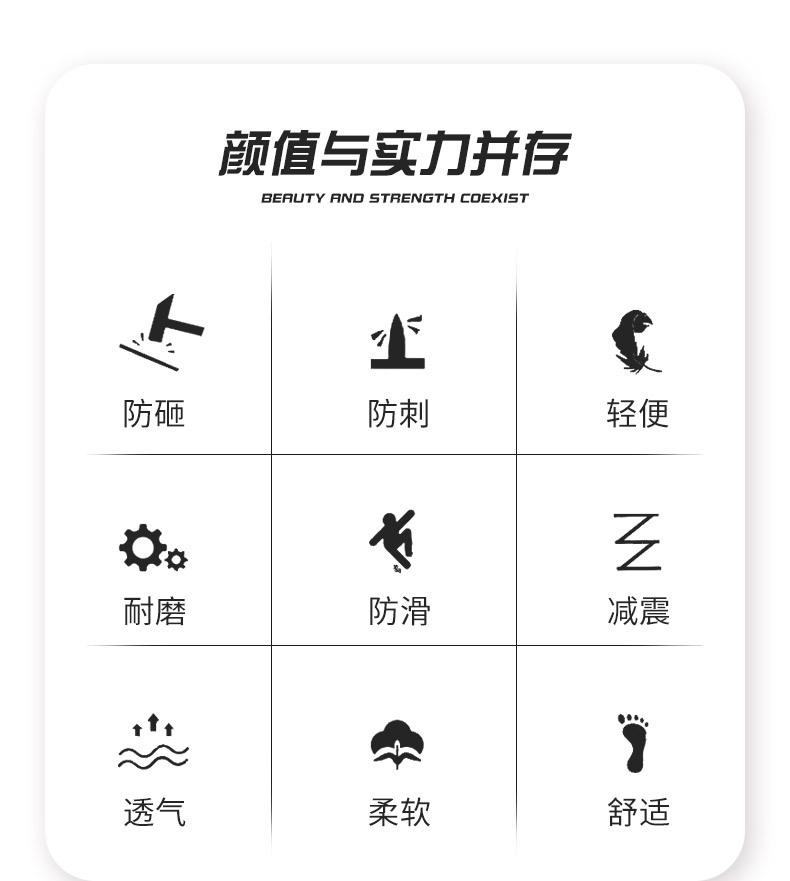 颜值与实力并存

BEAUTY AND STRENGTH COEXIST

防砸

防刺

轻便

耐磨

防滑

减震

透气

柔软

舒适