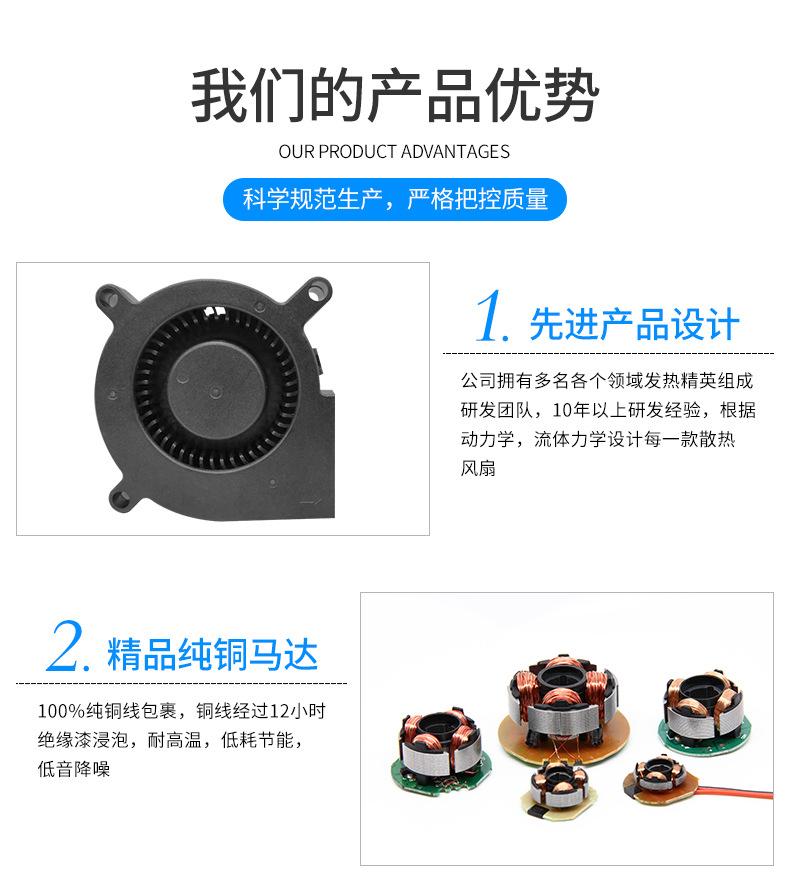 我们的产品优势

OUR PRODUCT ADVANTAGES

科学规范生产，严格把控质量

1. 先进产品设计

公司拥有多名各个领域发热精英组成研发团队，10年以上研发经验，根据动力学，流体力学设计每一款散热风扇

2. 精品纯铜马达

100%纯铜线包裹，铜线经过12小时绝缘漆浸泡，耐高温，低耗节能，低音降噪