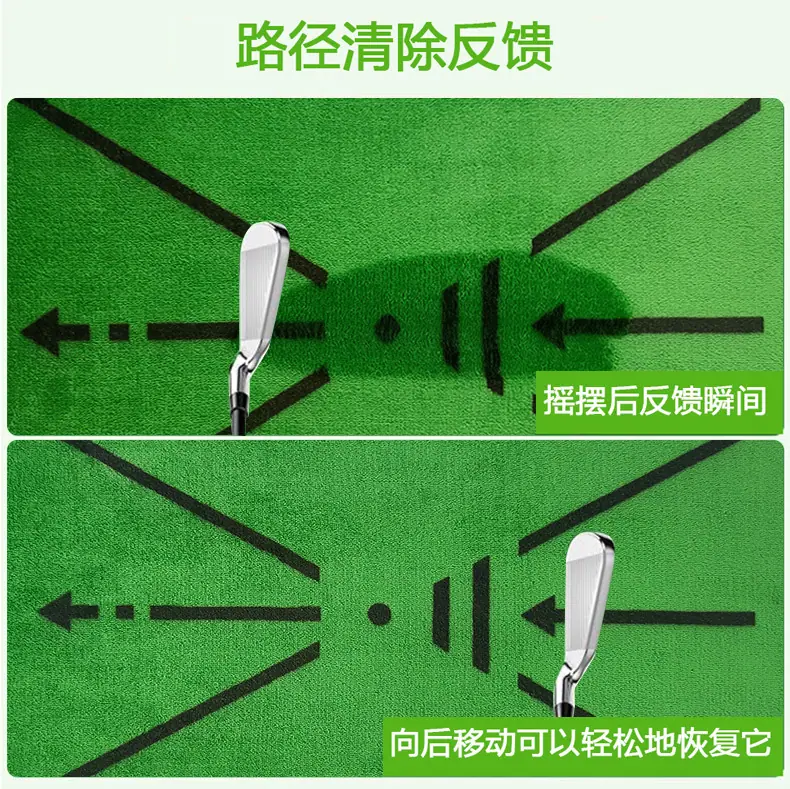 路径清除反馈

摇摆后反馈瞬间

向后移动可以轻松地恢复它