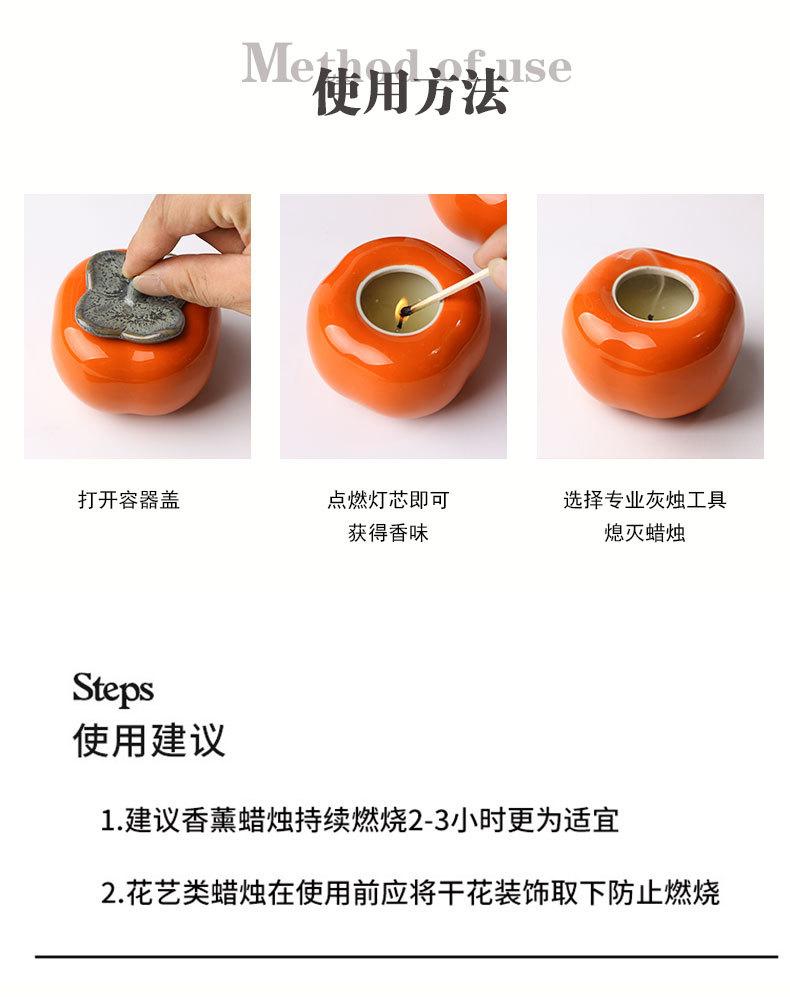 Method of use
使用方法

打开容器盖

点燃灯芯即可
获得香味

选择专业灰烛工具
熄灭蜡烛

Steps
使用建议

1.建议香薰蜡烛持续燃烧2-3小时更为适宜

2.花艺类蜡烛在使用前应将干花装饰取下防止燃烧