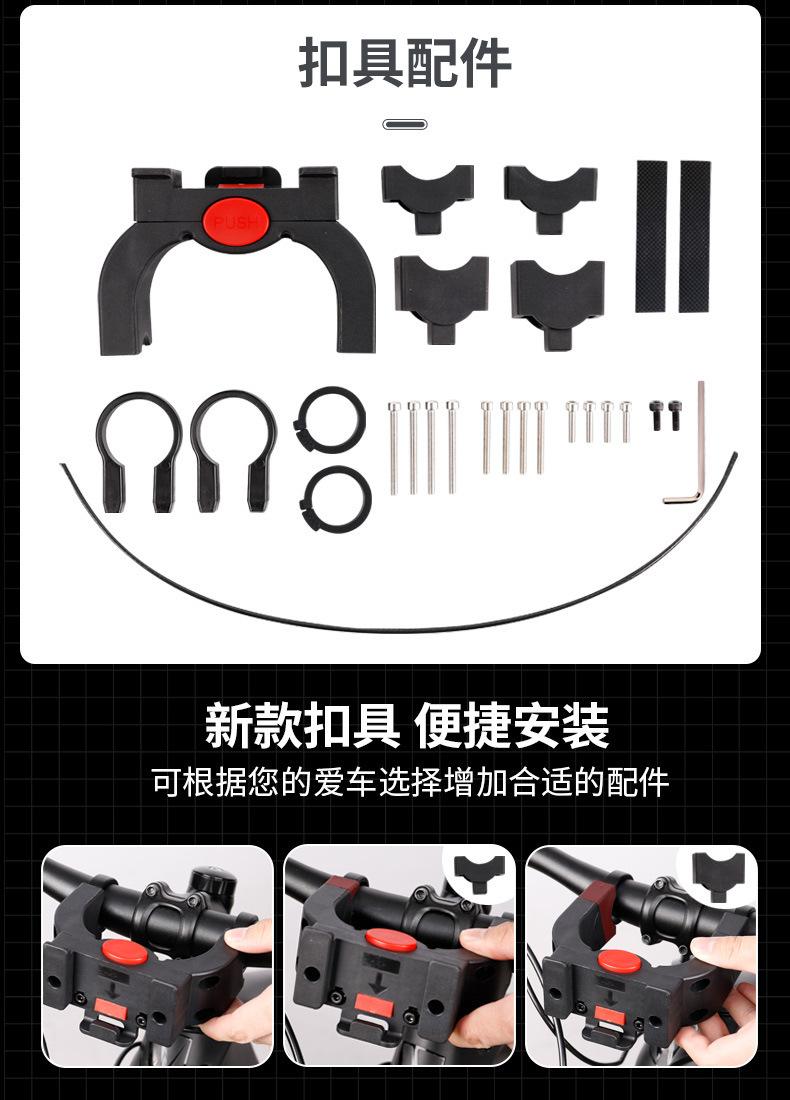 扣具配件

PUSH

新款扣具 便捷安装

可根据您的爱车选择增加合适的配件