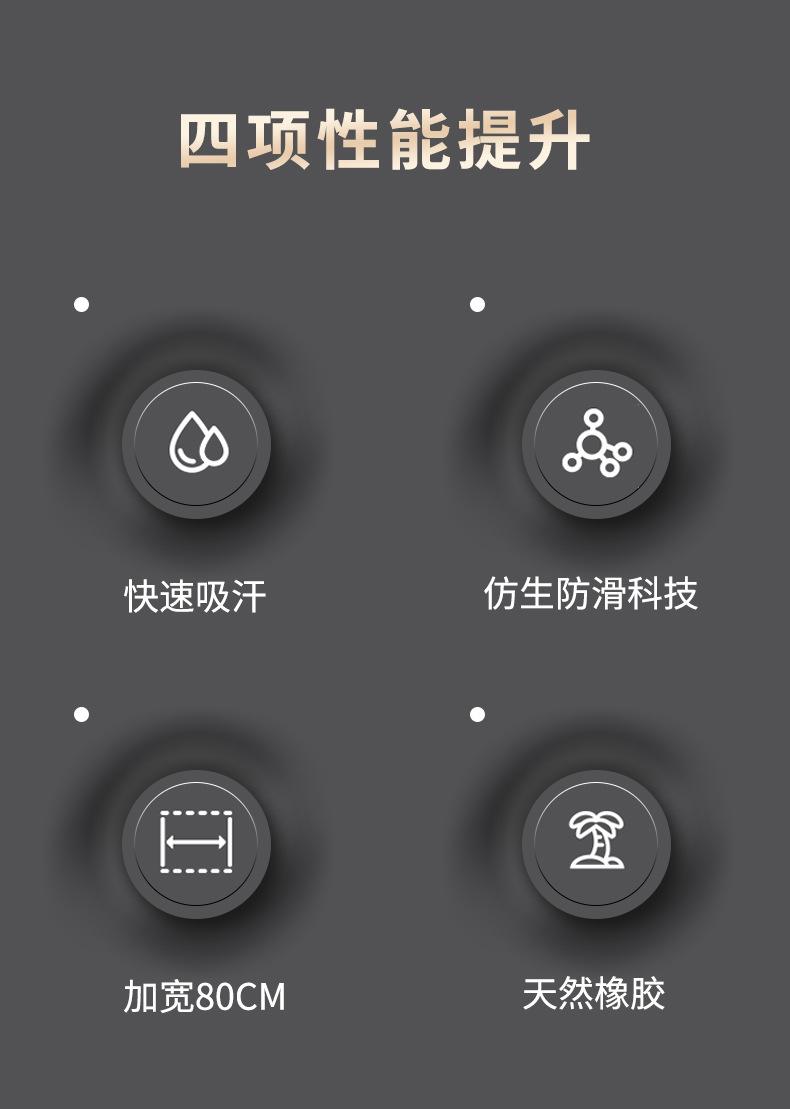 四项性能提升

快速吸汗

仿生防滑科技

加宽80CM

天然橡胶