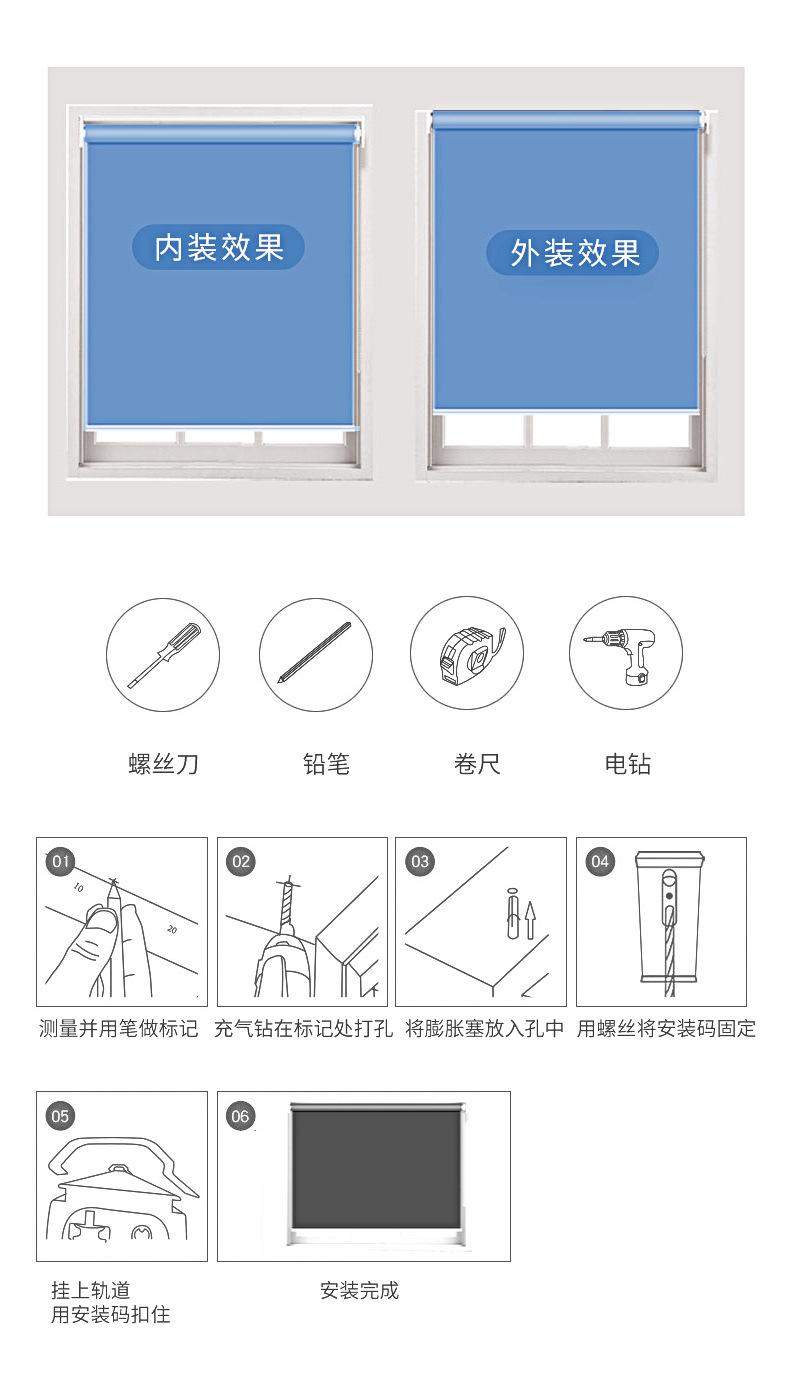 内装效果

外装效果

螺丝刀

铅笔

卷尺

电钻

01
10
20
测量并用笔做标记

02
充气钻在标记处打孔

03
将膨胀塞放入孔中

04
用螺丝将安装码固定

05
挂上轨道
用安装码扣住

06
安装完成